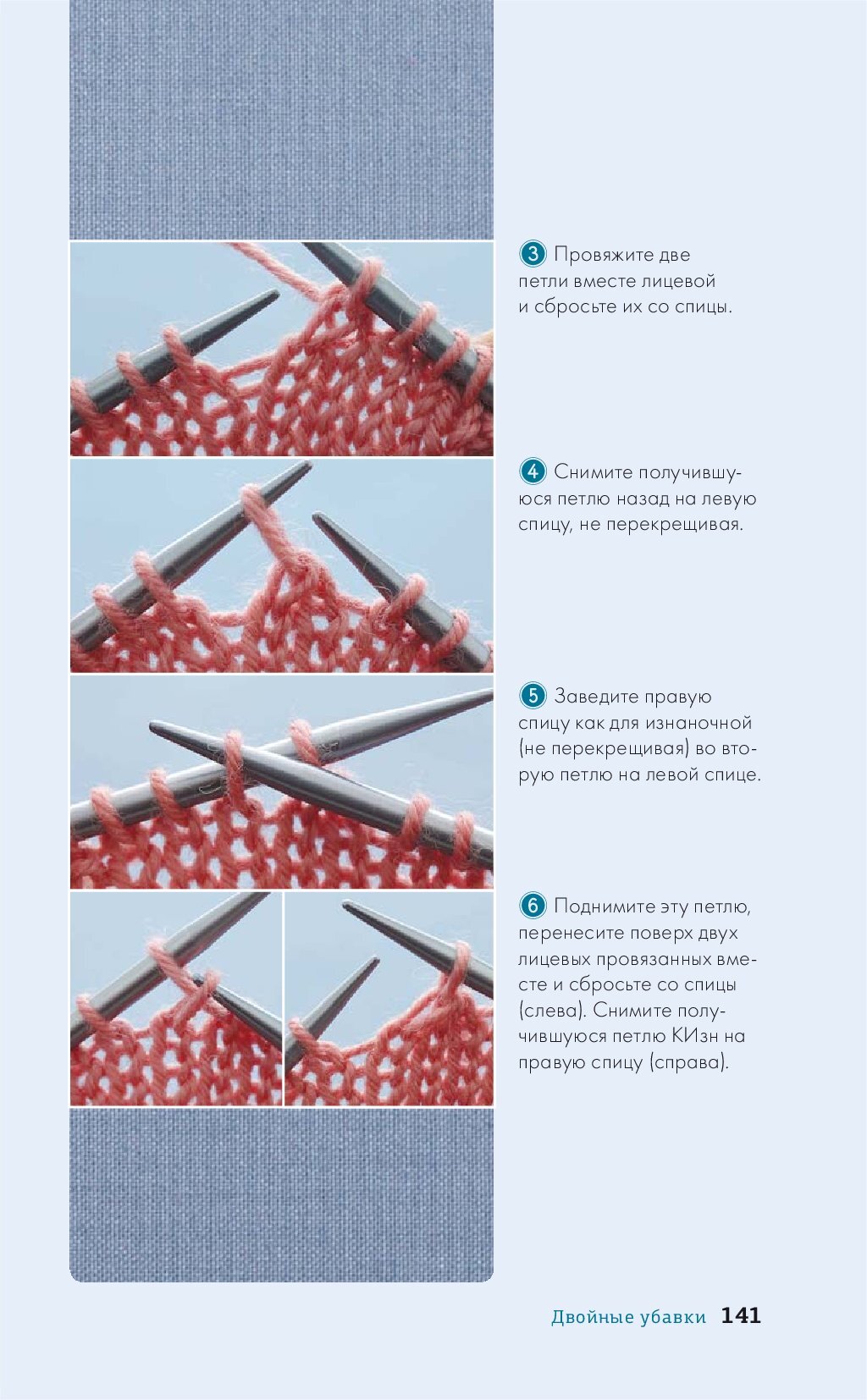 3 Провяжите две петли вместе лицевой и сбросьте их со спицы.

4 Снимите получившуюся петлю назад на левую спицу, не перекрещивая.

5 Заведите правую спицу как для изнаночной (не перекрещивая) во вторую петлю на левой спице.

6 Поднимите эту петлю, перенесите поверх двух лицевых провязанных вместе и сбросьте со спицы (слева). Снимите получившуюся петлю КИзн на правую спицу (справа).

Двойные убавки 141