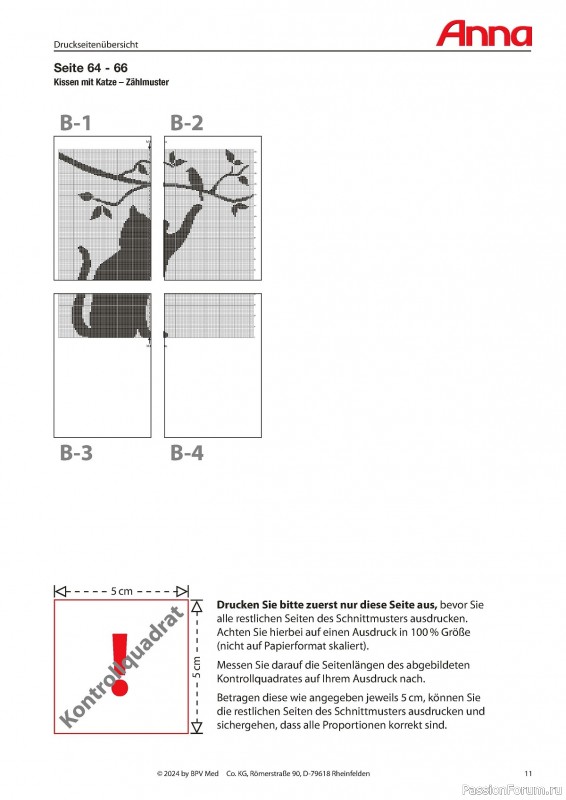 Druckseitenübersicht

Anna

Seite 64 - 66
Kissen mit Katze – Zählmuster

B-1

B-2

B-3

B-4

5 cm

5 cm

Kontrollquadrat

!

**Drucken Sie bitte zuerst nur diese Seite aus,** bevor Sie alle restlichen Seiten des Schnittmusters ausdrucken. Achten Sie hierbei auf einen Ausdruck in 100 % Größe (nicht auf Papierformat skaliert).

Messen Sie darauf die Seitenlängen des abgebildeten Kontrollquadrates auf Ihrem Ausdruck nach.

Betragen diese wie angegeben jeweils 5 cm, können Sie die restlichen Seiten des Schnittmusters ausdrucken und sichergehen, dass alle Proportionen korrekt sind.

© 2024 by BPV Med Co. KG, Römerstraße 90, D-79618 Rheinfelden

11

PassionForum.ru