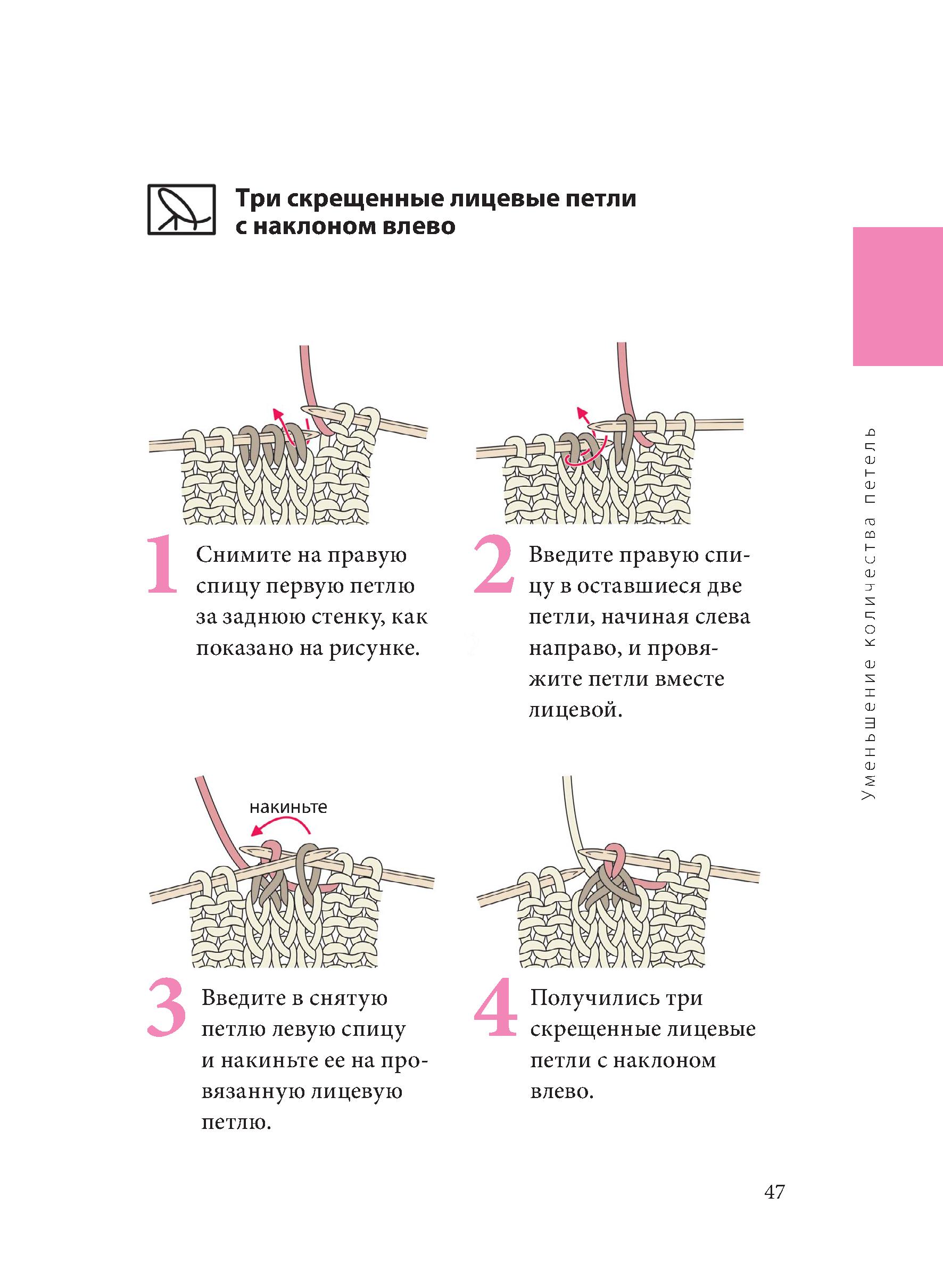 Три скрещенные лицевые петли с наклоном влево

1 Снимите на правую спицу первую петлю за заднюю стенку, как показано на рисунке.

2 Введите правую спицу в оставшиеся две петли, начиная слева направо, и провяжите петли вместе лицевой.

накиньте

3 Введите в снятую петлю левую спицу и накиньте ее на провязанную лицевую петлю.

4 Получились три скрещенные лицевые петли с наклоном влево.

Уменьшение количества петель

47