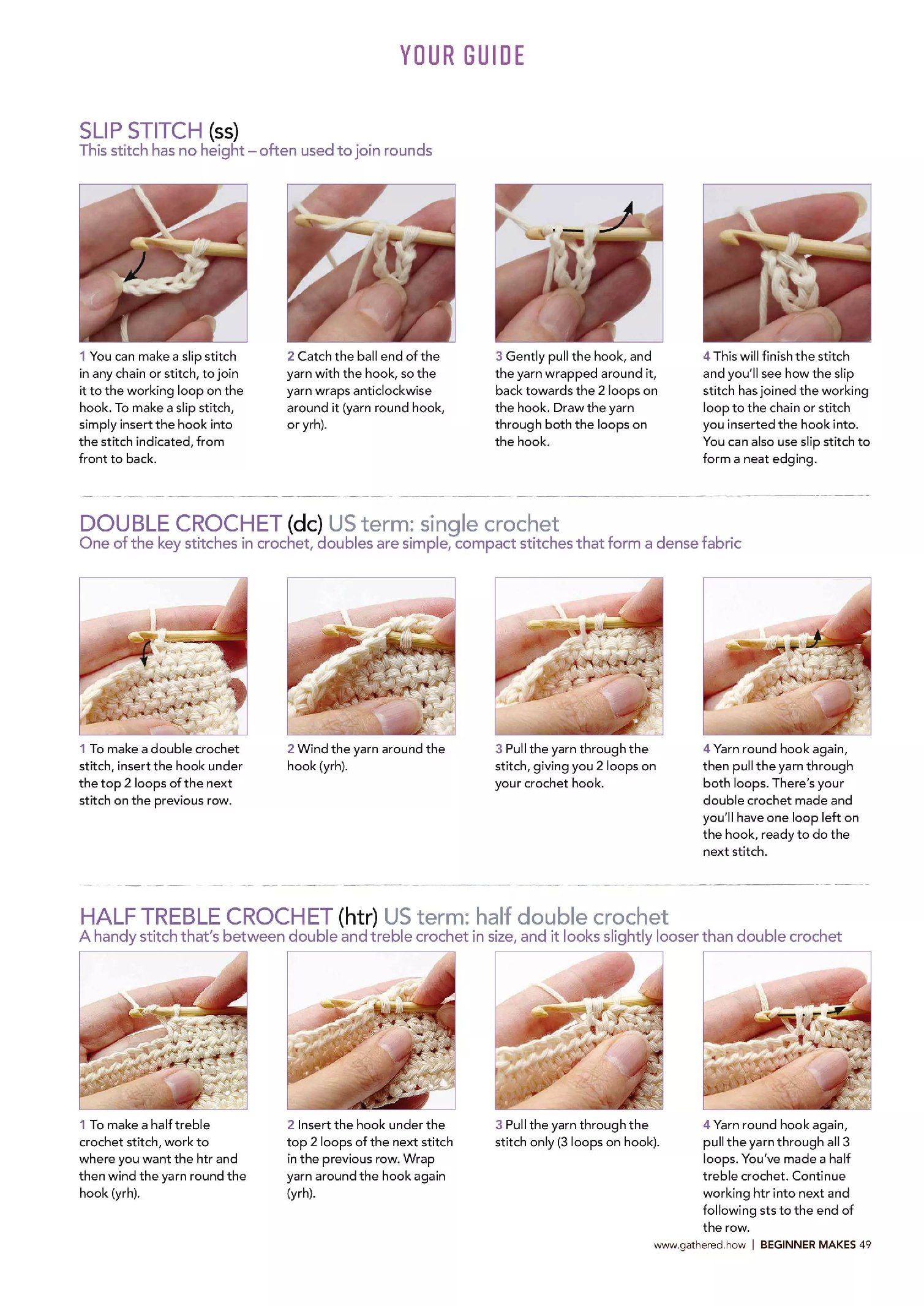 YOUR GUIDE

SLIP STITCH (ss)
This stitch has no height – often used to join rounds

1 You can make a slip stitch in any chain or stitch, to join it to the working loop on the hook. To make a slip stitch, simply insert the hook into the stitch indicated, from front to back.

2 Catch the ball end of the yarn with the hook, so the yarn wraps anticlockwise around it (yarn round hook, or yrh).

3 Gently pull the hook, and the yarn wrapped around it, back towards the 2 loops on the hook. Draw the yarn through both the loops on the hook.

4 This will finish the stitch and you'll see how the slip stitch has joined the working loop to the chain or stitch you inserted the hook into. You can also use slip stitch to form a neat edging.

DOUBLE CROCHET (dc) US term: single crochet
One of the key stitches in crochet, doubles are simple, compact stitches that form a dense fabric

1 To make a double crochet stitch, insert the hook under the top 2 loops of the next stitch on the previous row.

2 Wind the yarn around the hook (yrh).

3 Pull the yarn through the stitch, giving you 2 loops on your crochet hook.

4 Yarn round hook again, then pull the yarn through both loops. There's your double crochet made and you'll have one loop left on the hook, ready to do the next stitch.

HALF TREBLE CROCHET (htr) US term: half double crochet
A handy stitch that's between double and treble crochet in size, and it looks slightly looser than double crochet

1 To make a half treble crochet stitch, work to where you want the htr and then wind the yarn round the hook (yrh).

2 Insert the hook under the top 2 loops of the next stitch in the previous row. Wrap yarn around the hook again (yrh).

3 Pull the yarn through the stitch only (3 loops on hook).

4 Yarn round hook again, pull the yarn through all 3 loops. You've made a half treble crochet. Continue working htr into next and following sts to the end of the row.

www.gathered.how | BEGINNER MAKES 49