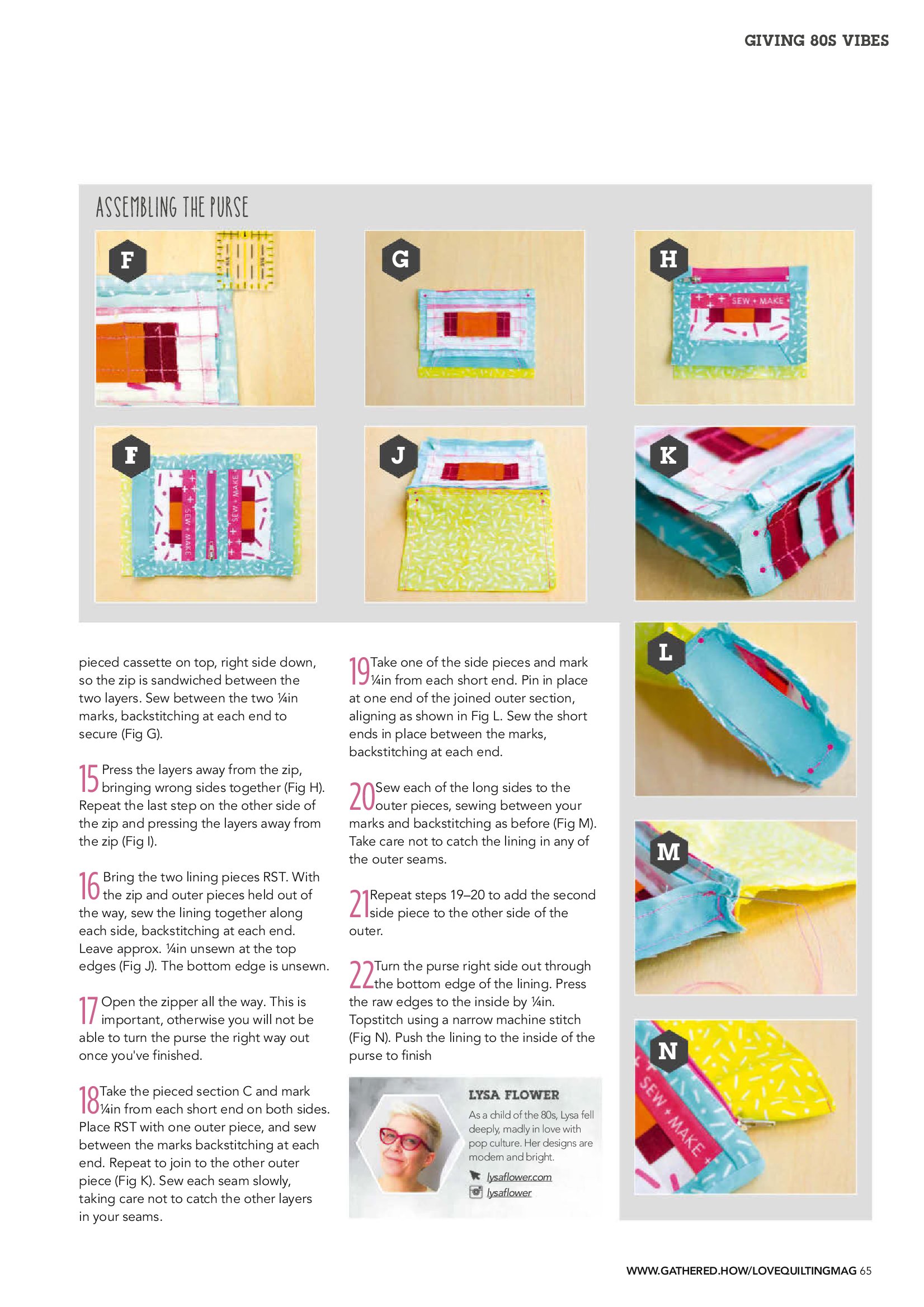 GIVING 80S VIBES

ASSEMBLING THE PURSE

F

G

H

SEW + MAKE

F

SEW + MAKE

SEW + MAKE

J

K

L

M

N

SEW + MAKE

pieced cassette on top, right side down, so the zip is sandwiched between the two layers. Sew between the two ¼in marks, backstitching at each end to secure (Fig G).

15 Press the layers away from the zip, bringing wrong sides together (Fig H). Repeat the last step on the other side of the zip and pressing the layers away from the zip (Fig I).

16 Bring the two lining pieces RST. With the zip and outer pieces held out of the way, sew the lining together along each side, backstitching at each end. Leave approx. ¼in unsewn at the top edges (Fig J). The bottom edge is unsewn.

17 Open the zipper all the way. This is important, otherwise you will not be able to turn the purse the right way out once you've finished.

18 Take the pieced section C and mark ¼in from each short end on both sides. Place RST with one outer piece, and sew between the marks backstitching at each end. Repeat to join to the other outer piece (Fig K). Sew each seam slowly, taking care not to catch the other layers in your seams.

19 Take one of the side pieces and mark ¼in from each short end. Pin in place at one end of the joined outer section, aligning as shown in Fig L. Sew the short ends in place between the marks, backstitching at each end.

20 Sew each of the long sides to the outer pieces, sewing between your marks and backstitching as before (Fig M). Take care not to catch the lining in any of the outer seams.

21 Repeat steps 19–20 to add the second side piece to the other side of the outer.

22 Turn the purse right side out through the bottom edge of the lining. Press the raw edges to the inside by ¼in. Topstitch using a narrow machine stitch (Fig N). Push the lining to the inside of the purse to finish

LYSA FLOWER
As a child of the 80s, Lysa fell deeply, madly in love with pop culture. Her designs are modern and bright.
lysaflower.com
lysaflower

WWW.GATHERED.HOW/LOVEQUILTINGMAG 65