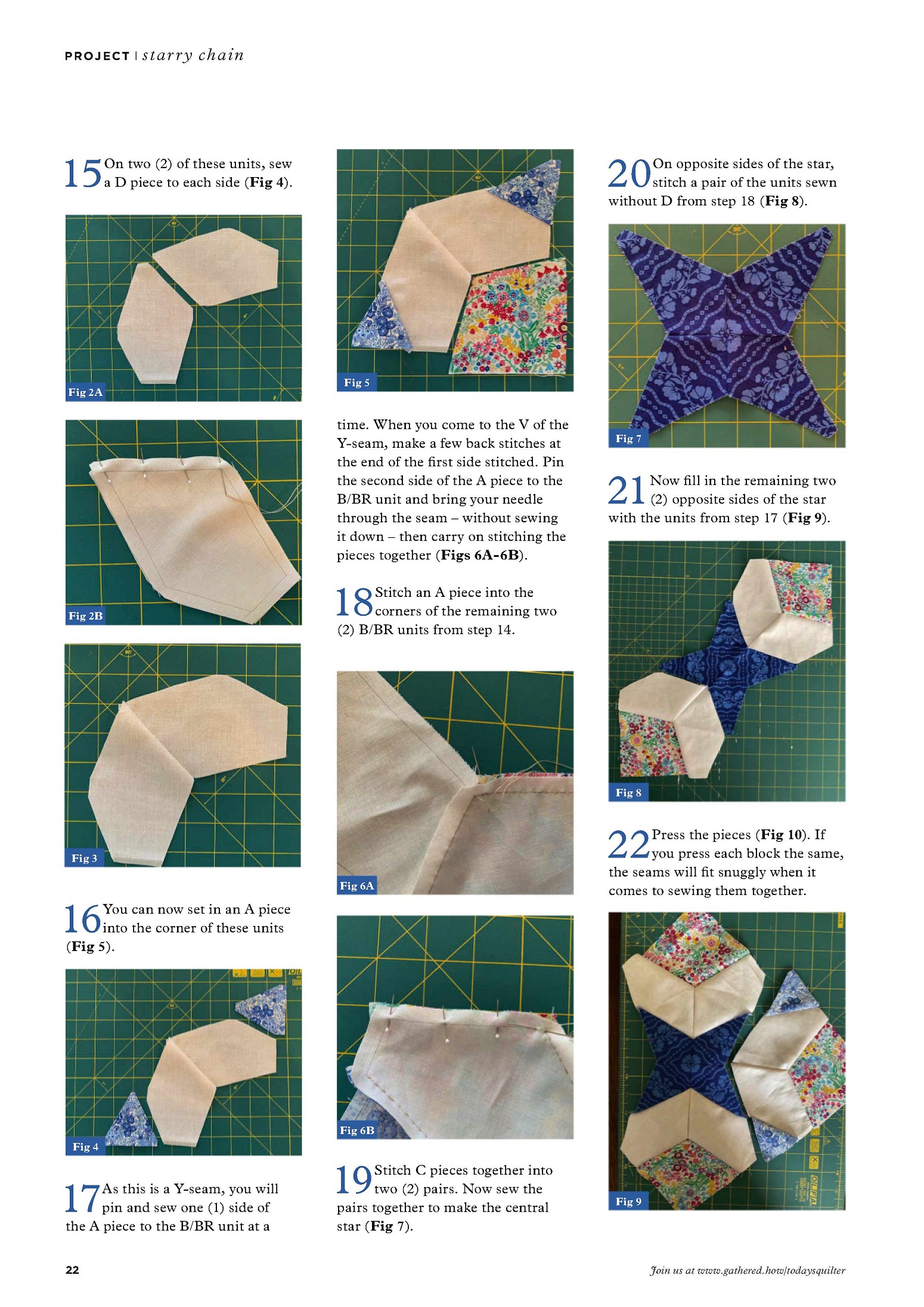 PROJECT | starry chain

15 On two (2) of these units, sew a D piece to each side (Fig 4).

Fig 2A

Fig 2B

Fig 3

16 You can now set in an A piece into the corner of these units (Fig 5).

Fig 4

17 As this is a Y-seam, you will pin and sew one (1) side of the A piece to the B/BR unit at a

Fig 5

time. When you come to the V of the Y-seam, make a few back stitches at the end of the first side stitched. Pin the second side of the A piece to the B/BR unit and bring your needle through the seam – without sewing it down – then carry on stitching the pieces together (Figs 6A-6B).

18 Stitch an A piece into the corners of the remaining two (2) B/BR units from step 14.

Fig 6A

Fig 6B

19 Stitch C pieces together into two (2) pairs. Now sew the pairs together to make the central star (Fig 7).

20 On opposite sides of the star, stitch a pair of the units sewn without D from step 18 (Fig 8).

Fig 7

21 Now fill in the remaining two (2) opposite sides of the star with the units from step 17 (Fig 9).

Fig 8

22 Press the pieces (Fig 10). If you press each block the same, the seams will fit snuggly when it comes to sewing them together.

Fig 9

22

Join us at www.gathered.how/todaysquilter