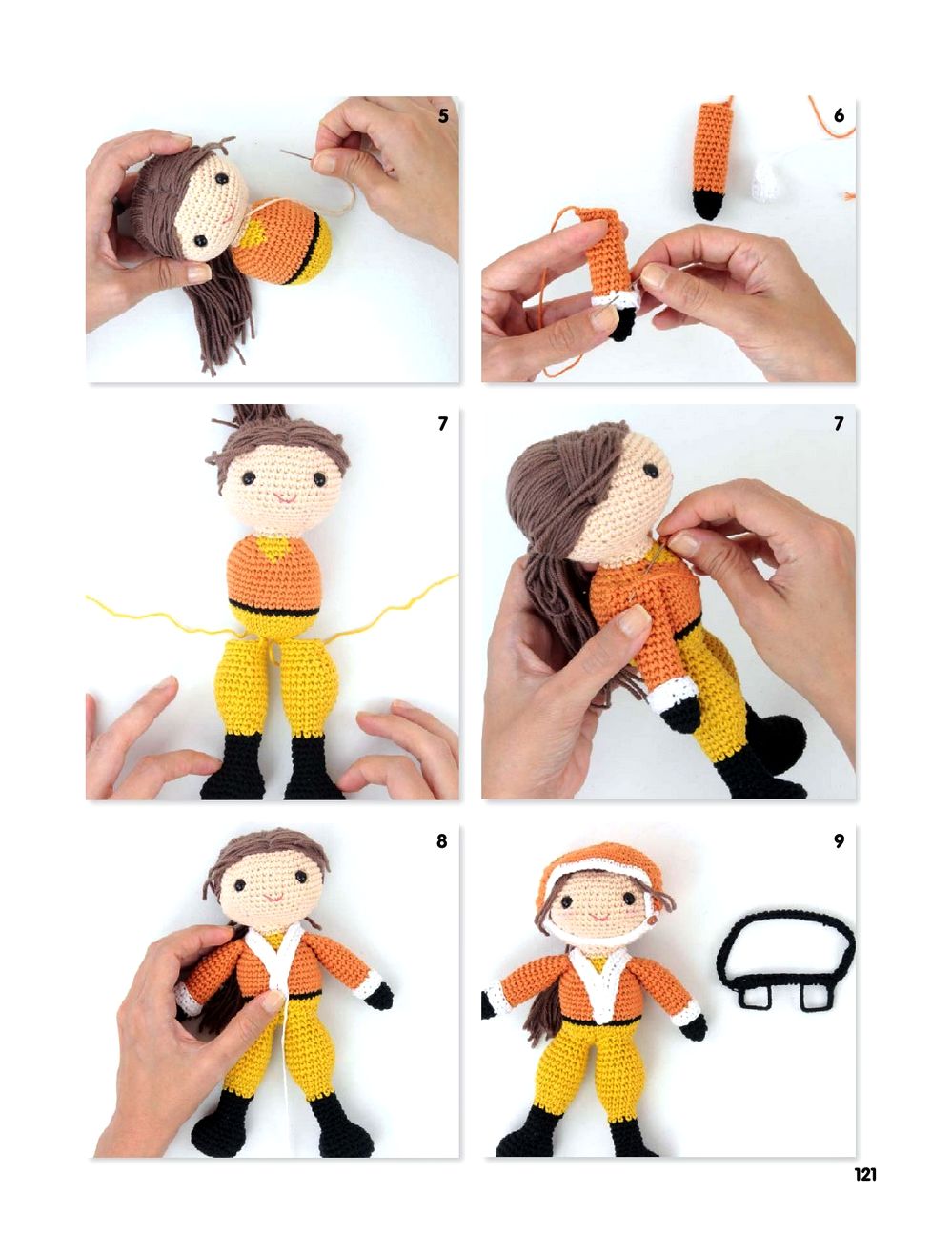 5

6

7

7

8

9

121