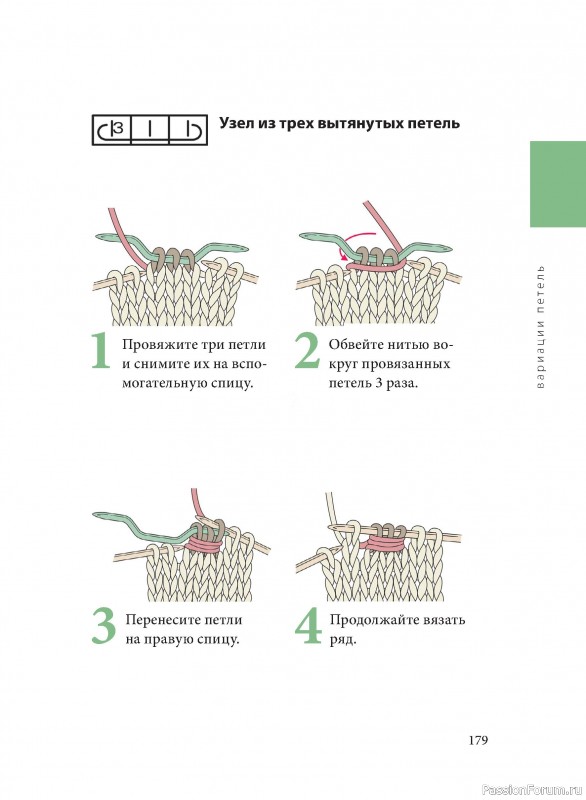 3

Узел из трех вытянутых петель

вариации петель

1 Провяжите три петли и снимите их на вспомогательную спицу.

2 Обвейте нитью вокруг провязанных петель 3 раза.

3 Перенесите петли на правую спицу.

4 Продолжайте вязать ряд.

179

PassionForum.ru