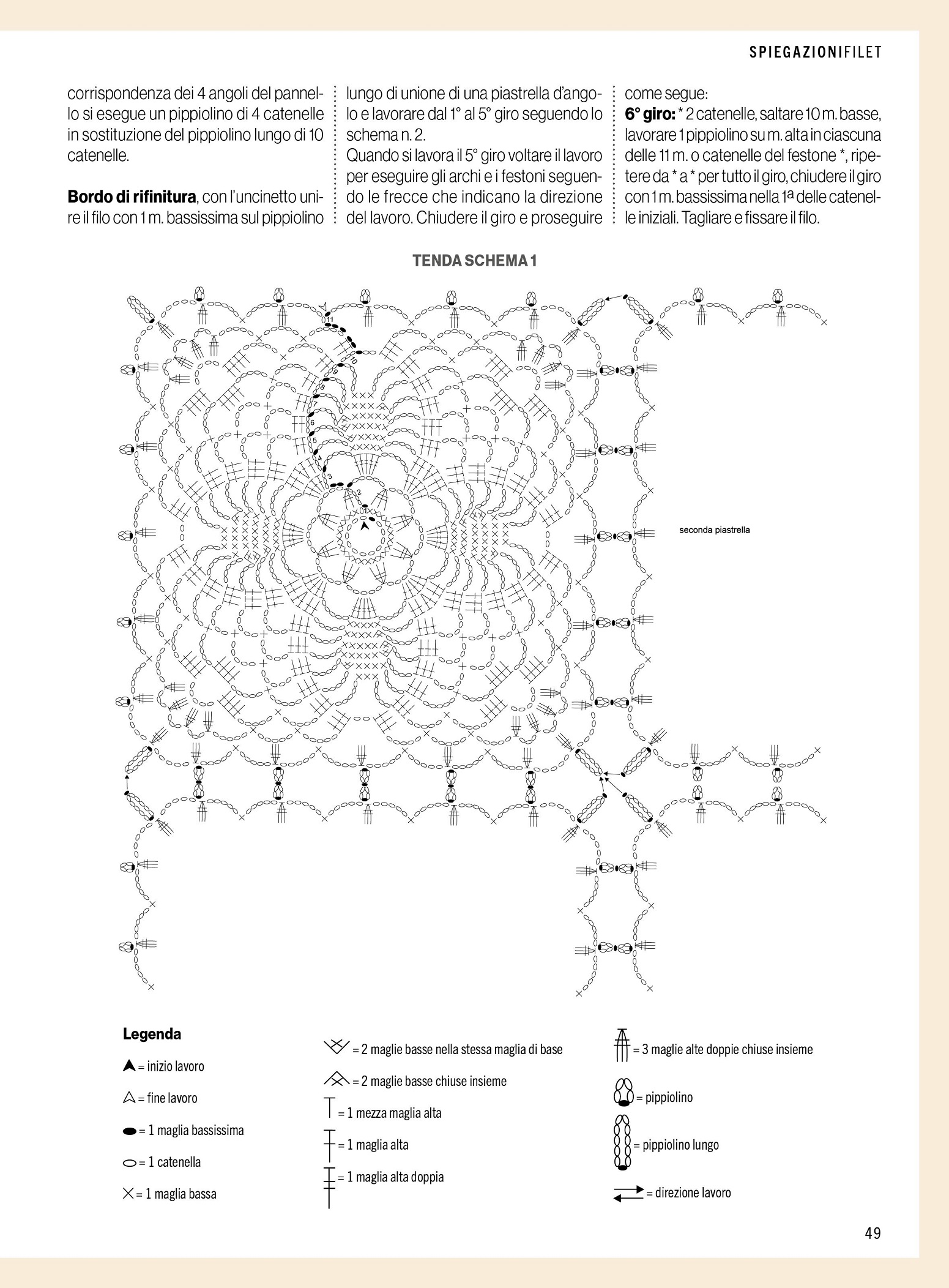 SPIEGAZIONIFILET

corrispondenza dei 4 angoli del pannello si esegue un pippiolino di 4 catenelle in sostituzione del pippiolino lungo di 10 catenelle.

**Bordo di rifinitura**, con l'uncinetto unire il filo con 1 m. bassissima sul pippiolino lungo di unione di una piastrella d'angolo e lavorare dal 1° al 5° giro seguendo lo schema n. 2.
Quando si lavora il 5° giro voltare il lavoro per eseguire gli archi e i festoni seguendo le frecce che indicano la direzione del lavoro. Chiudere il giro e proseguire come segue:
**6° giro:** * 2 catenelle, saltare 10 m. basse, lavorare 1 pippiolino su m. alta in ciascuna delle 11 m. o catenelle del festone *, ripetere da * a * per tutto il giro, chiudere il giro con 1 m. bassissima nella 1ª delle catenelle iniziali. Tagliare e fissare il filo.

TENDA SCHEMA 1

11
10
9
8
7
6
5
4
3
2
1

seconda piastrella

Legenda
= inizio lavoro
= fine lavoro
= 1 maglia bassissima
= 1 catenella
= 1 maglia bassa
= 2 maglie basse nella stessa maglia di base
= 2 maglie basse chiuse insieme
= 1 mezza maglia alta
= 1 maglia alta
= 1 maglia alta doppia
= 3 maglie alte doppie chiuse insieme
= pippiolino
= pippiolino lungo
= direzione lavoro

49