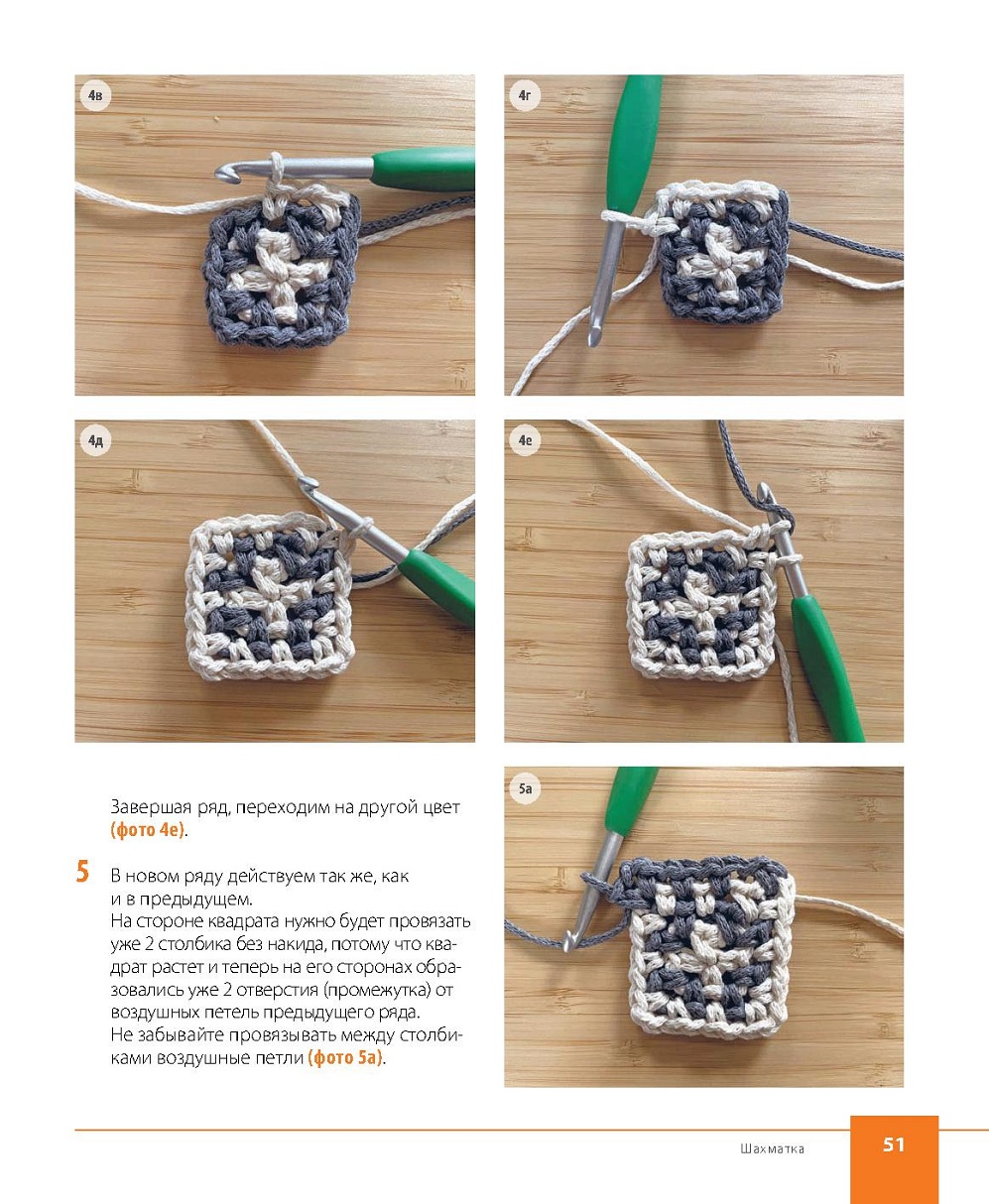 4в

4г

4д

4е

Завершая ряд, переходим на другой цвет (фото 4е).

5 В новом ряду действуем так же, как и в предыдущем.
На стороне квадрата нужно будет провязать уже 2 столбика без накида, потому что квадрат растет и теперь на его сторонах образовались уже 2 отверстия (промежутка) от воздушных петель предыдущего ряда.
Не забывайте провязывать между столбиками воздушные петли (фото 5а).

5а

Шахматка 51