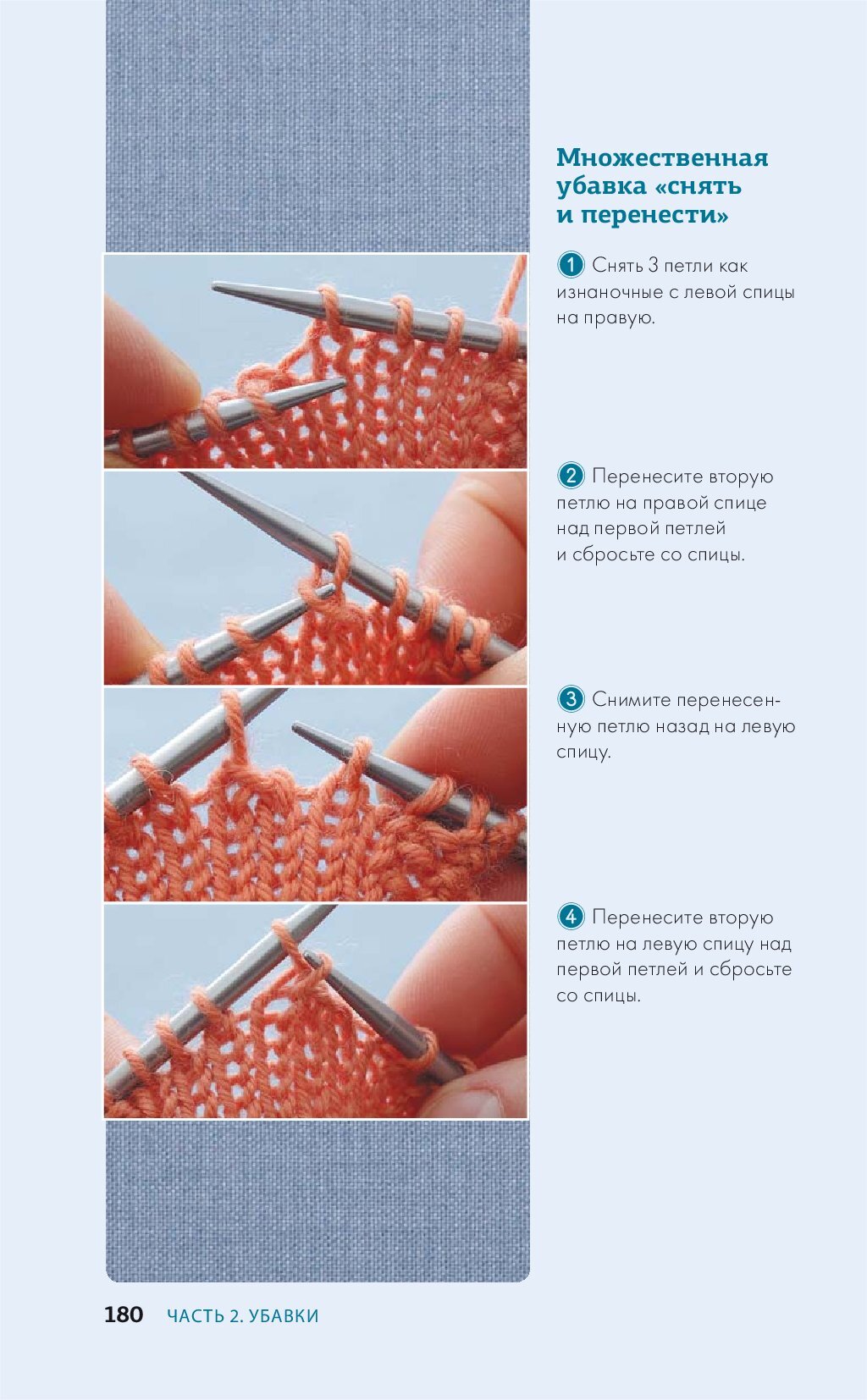 Множественная убавка «снять и перенести»

1 Снять 3 петли как изнаночные с левой спицы на правую.

2 Перенесите вторую петлю на правой спице над первой петлей и сбросьте со спицы.

3 Снимите перенесенную петлю назад на левую спицу.

4 Перенесите вторую петлю на левую спицу над первой петлей и сбросьте со спицы.

180 ЧАСТЬ 2. УБАВКИ