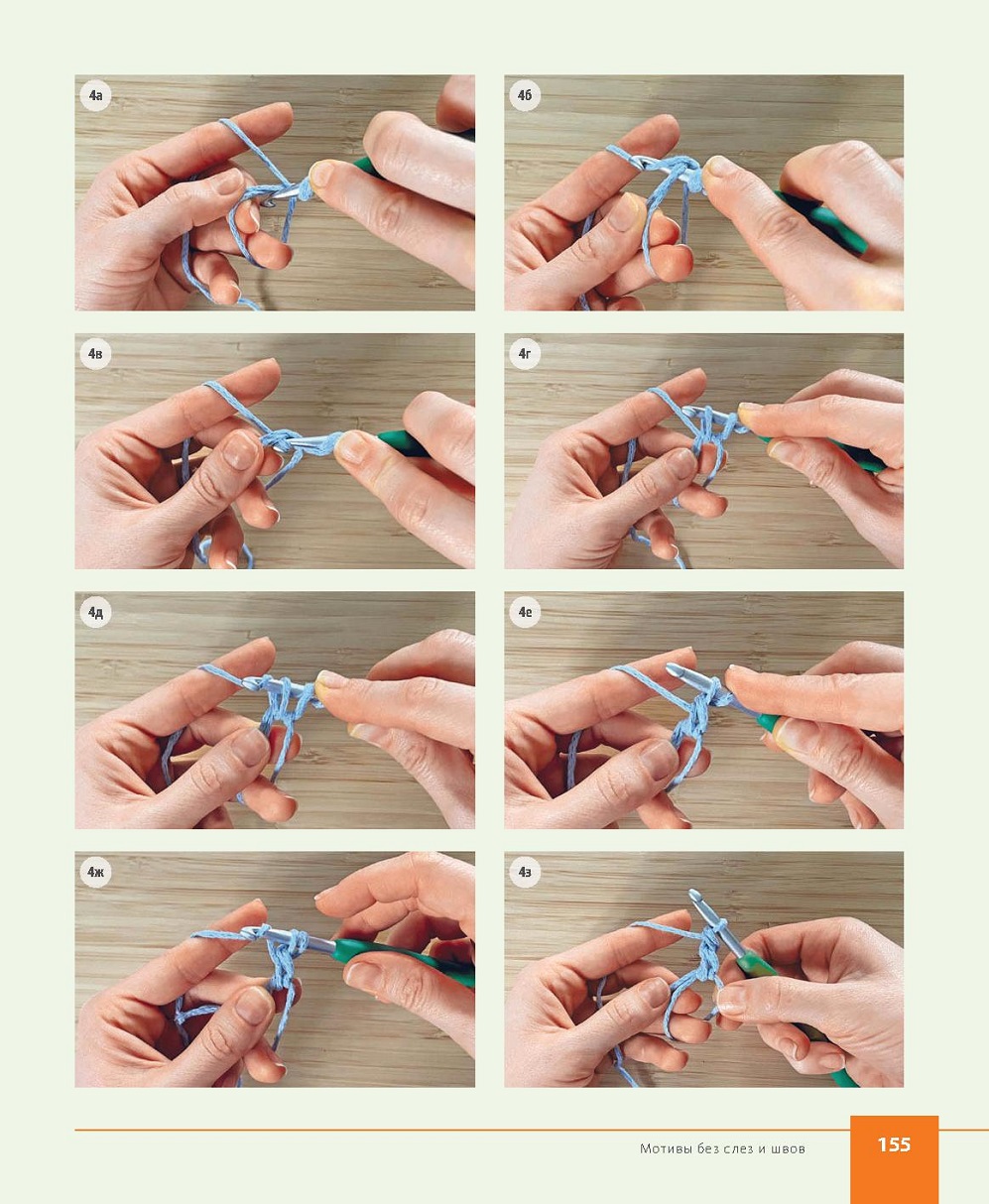 4а

4б

4в

4г

4д

4е

4ж

4з

Мотивы без слез и швов

155