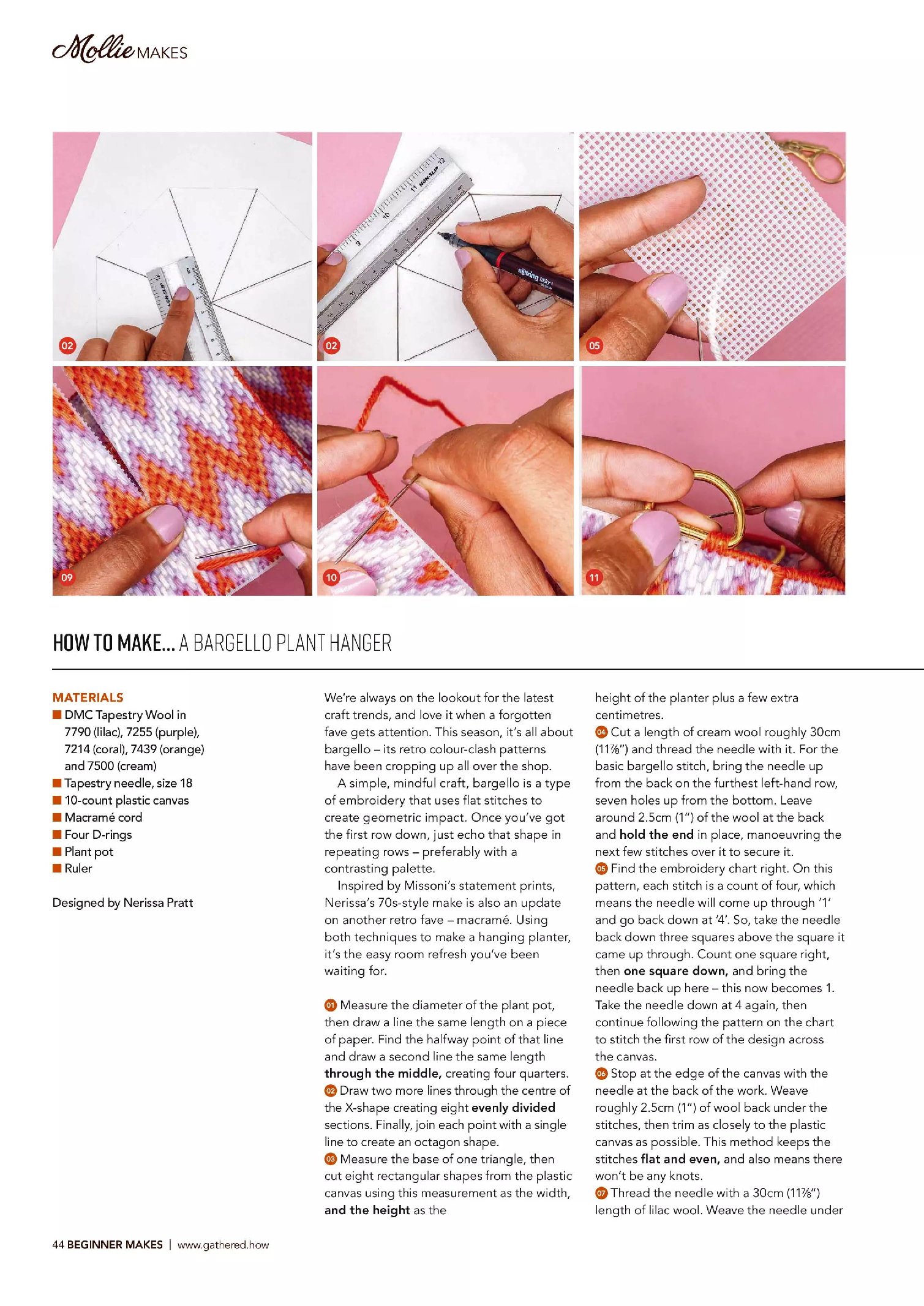 Mollie MAKES

02

02

05

09

10

11

HOW TO MAKE... A BARGELLO PLANT HANGER

MATERIALS
■ DMC Tapestry Wool in 7790 (lilac), 7255 (purple), 7214 (coral), 7439 (orange) and 7500 (cream)
■ Tapestry needle, size 18
■ 10-count plastic canvas
■ Macramé cord
■ Four D-rings
■ Plant pot
■ Ruler

Designed by Nerissa Pratt

We're always on the lookout for the latest craft trends, and love it when a forgotten fave gets attention. This season, it's all about bargello – its retro colour-clash patterns have been cropping up all over the shop.

A simple, mindful craft, bargello is a type of embroidery that uses flat stitches to create geometric impact. Once you've got the first row down, just echo that shape in repeating rows – preferably with a contrasting palette.

Inspired by Missoni's statement prints, Nerissa's 70s-style make is also an update on another retro fave – macramé. Using both techniques to make a hanging planter, it's the easy room refresh you've been waiting for.

01 Measure the diameter of the plant pot, then draw a line the same length on a piece of paper. Find the halfway point of that line and draw a second line the same length through the middle, creating four quarters.
02 Draw two more lines through the centre of the X-shape creating eight evenly divided sections. Finally, join each point with a single line to create an octagon shape.
03 Measure the base of one triangle, then cut eight rectangular shapes from the plastic canvas using this measurement as the width, and the height as the height of the planter plus a few extra centimetres.
04 Cut a length of cream wool roughly 30cm (11⅞") and thread the needle with it. For the basic bargello stitch, bring the needle up from the back on the furthest left-hand row, seven holes up from the bottom. Leave around 2.5cm (1") of the wool at the back and hold the end in place, manoeuvring the next few stitches over it to secure it.
05 Find the embroidery chart right. On this pattern, each stitch is a count of four, which means the needle will come up through '1' and go back down at '4'. So, take the needle back down three squares above the square it came up through. Count one square right, then one square down, and bring the needle back up here – this now becomes 1. Take the needle down at 4 again, then continue following the pattern on the chart to stitch the first row of the design across the canvas.
06 Stop at the edge of the canvas with the needle at the back of the work. Weave roughly 2.5cm (1") of wool back under the stitches, then trim as closely to the plastic canvas as possible. This method keeps the stitches flat and even, and also means there won't be any knots.
07 Thread the needle with a 30cm (11⅞") length of lilac wool. Weave the needle under

44 BEGINNER MAKES | www.gathered.how