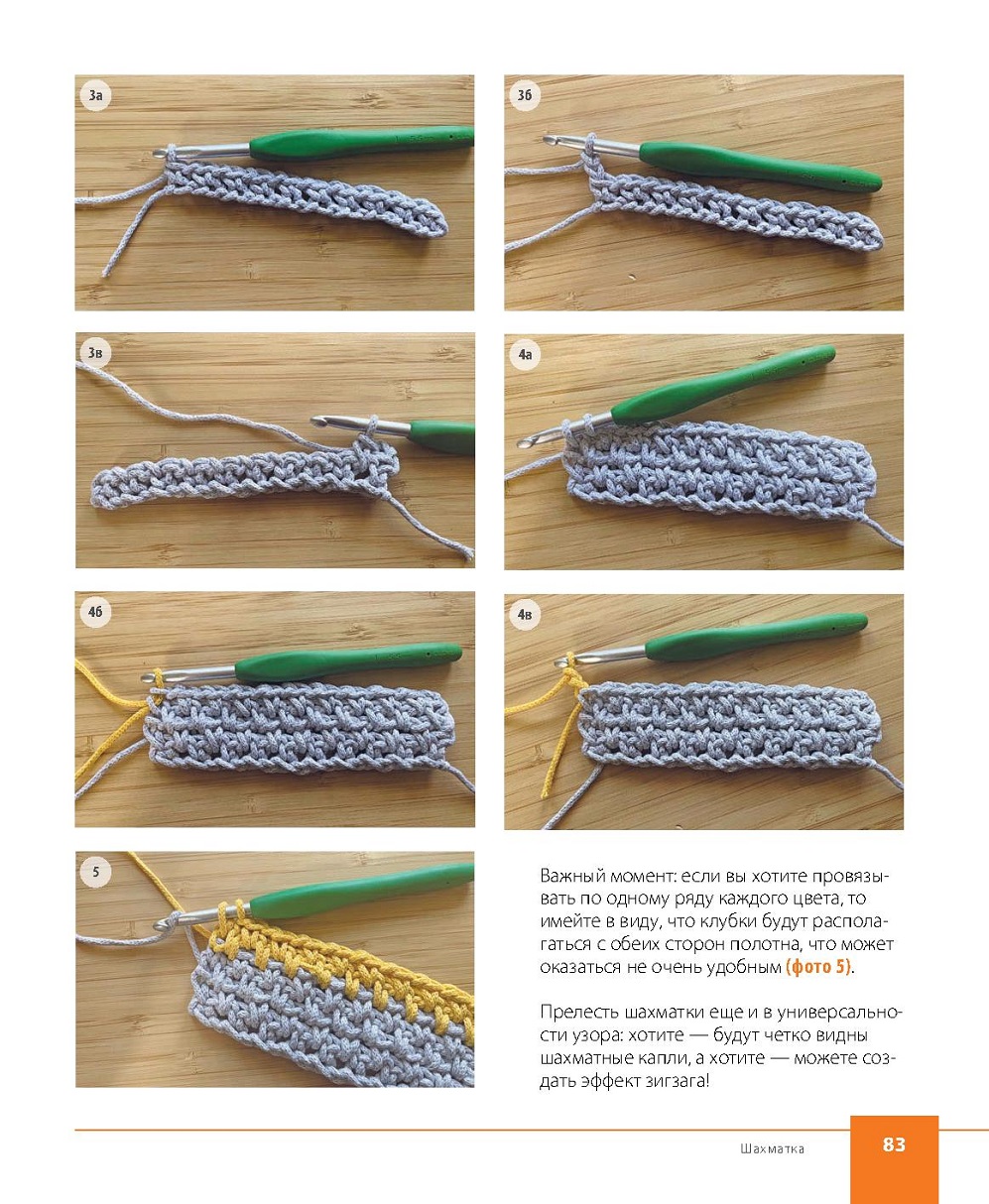 3а

3б

3в

4а

4б

4в

5

Важный момент: если вы хотите провязывать по одному ряду каждого цвета, то имейте в виду, что клубки будут располагаться с обеих сторон полотна, что может оказаться не очень удобным (фото 5).

Прелесть шахматки еще и в универсальности узора: хотите — будут четко видны шахматные капли, а хотите — можете создать эффект зигзага!

Шахматка

83