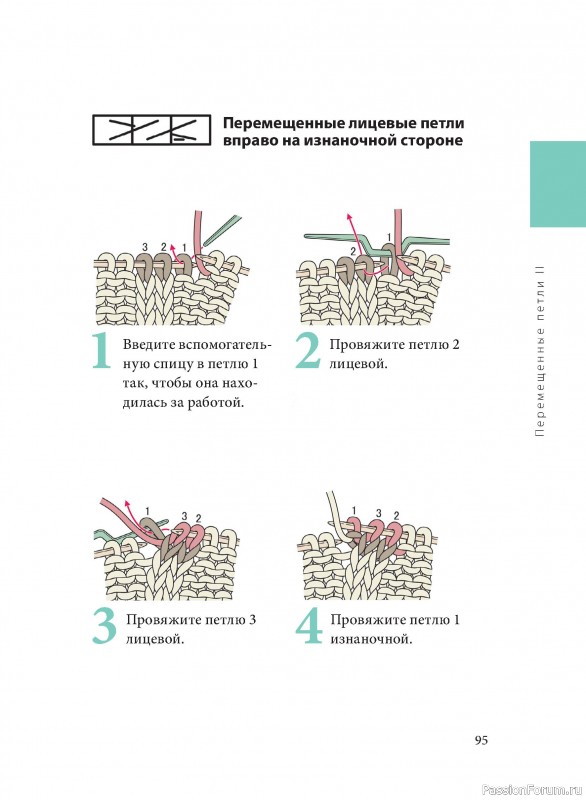 Перемещенные лицевые петли вправо на изнаночной стороне

3 2 1

1 Введите вспомогательную спицу в петлю 1 так, чтобы она находилась за работой.

2 1

2 Провяжите петлю 2 лицевой.

1 3 2

3 Провяжите петлю 3 лицевой.

1 3 2

4 Провяжите петлю 1 изнаночной.

Перемещенные петли II

95

PassionForum.ru