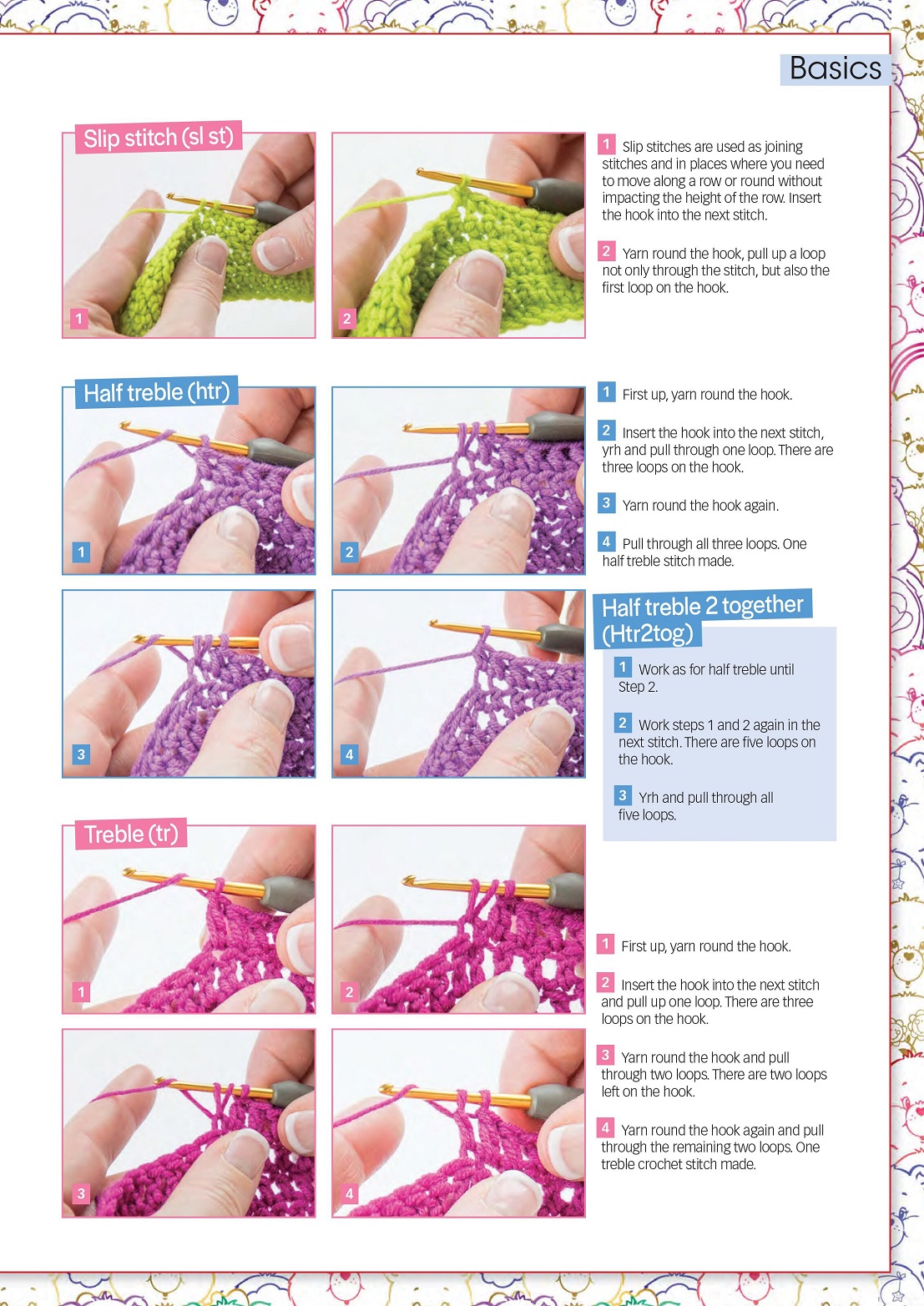 Basics

Slip stitch (sl st)

1

2

1 Slip stitches are used as joining stitches and in places where you need to move along a row or round without impacting the height of the row. Insert the hook into the next stitch.

2 Yarn round the hook, pull up a loop not only through the stitch, but also the first loop on the hook.

Half treble (htr)

1

2

3

4

1 First up, yarn round the hook.

2 Insert the hook into the next stitch, yrh and pull through one loop. There are three loops on the hook.

3 Yarn round the hook again.

4 Pull through all three loops. One half treble stitch made.

Half treble 2 together (Htr2tog)

1 Work as for half treble until Step 2.

2 Work steps 1 and 2 again in the next stitch. There are five loops on the hook.

3 Yrh and pull through all five loops.

Treble (tr)

1

2

3

4

1 First up, yarn round the hook.

2 Insert the hook into the next stitch and pull up one loop. There are three loops on the hook.

3 Yarn round the hook and pull through two loops. There are two loops left on the hook.

4 Yarn round the hook again and pull through the remaining two loops. One treble crochet stitch made.