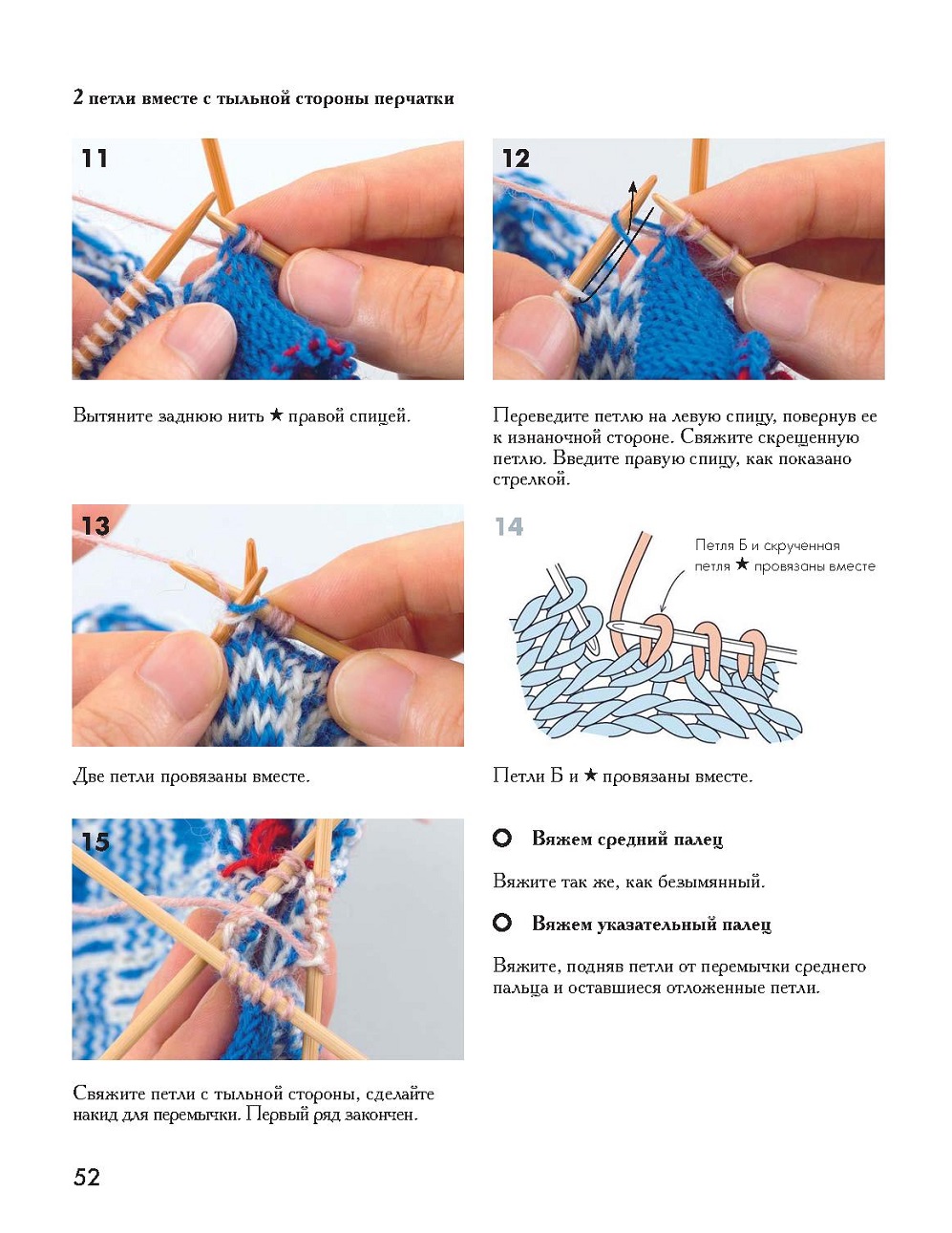 2 петли вместе с тыльной стороны перчатки

11

Вытяните заднюю нить ★ правой спицей.

12

Переведите петлю на левую спицу, повернув ее к изнаночной стороне. Свяжите скрещенную петлю. Введите правую спицу, как показано стрелкой.

13

Две петли провязаны вместе.

14

Петля Б и скрученная петля ★ провязаны вместе

Петли Б и ★ провязаны вместе.

15

Свяжите петли с тыльной стороны, сделайте накид для перемычки. Первый ряд закончен.

Вяжем средний палец

Вяжите так же, как безымянный.

Вяжем указательный палец

Вяжите, подняв петли от перемычки среднего пальца и оставшиеся отложенные петли.

52