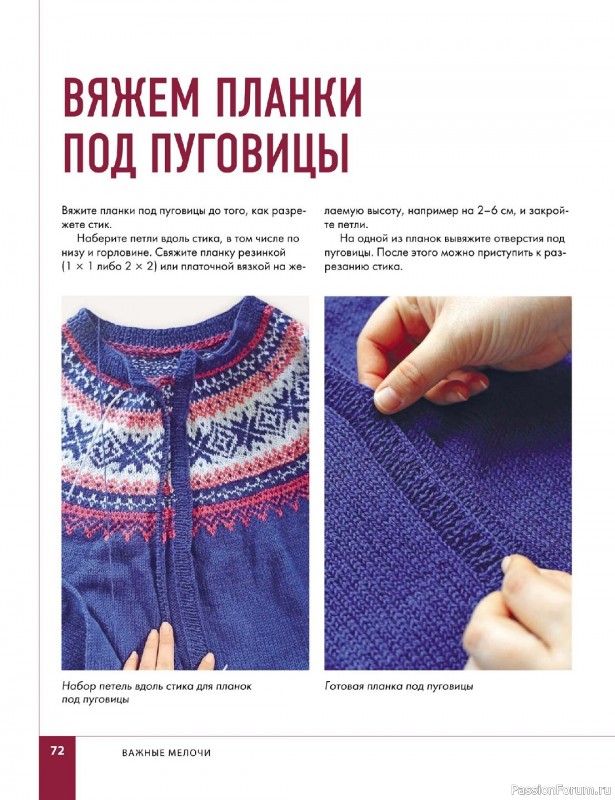 ВЯЖЕМ ПЛАНКИ ПОД ПУГОВИЦЫ

Вяжите планки под пуговицы до того, как разрежете стик.

Наберите петли вдоль стика, в том числе по низу и горловине. Свяжите планку резинкой (1 × 1 либо 2 × 2) или платочной вязкой на желаемую высоту, например на 2–6 см, и закройте петли.

На одной из планок вывяжите отверстия под пуговицы. После этого можно приступить к разрезанию стика.

Набор петель вдоль стика для планок под пуговицы

Готовая планка под пуговицы

72 ВАЖНЫЕ МЕЛОЧИ

PassionForum.ru