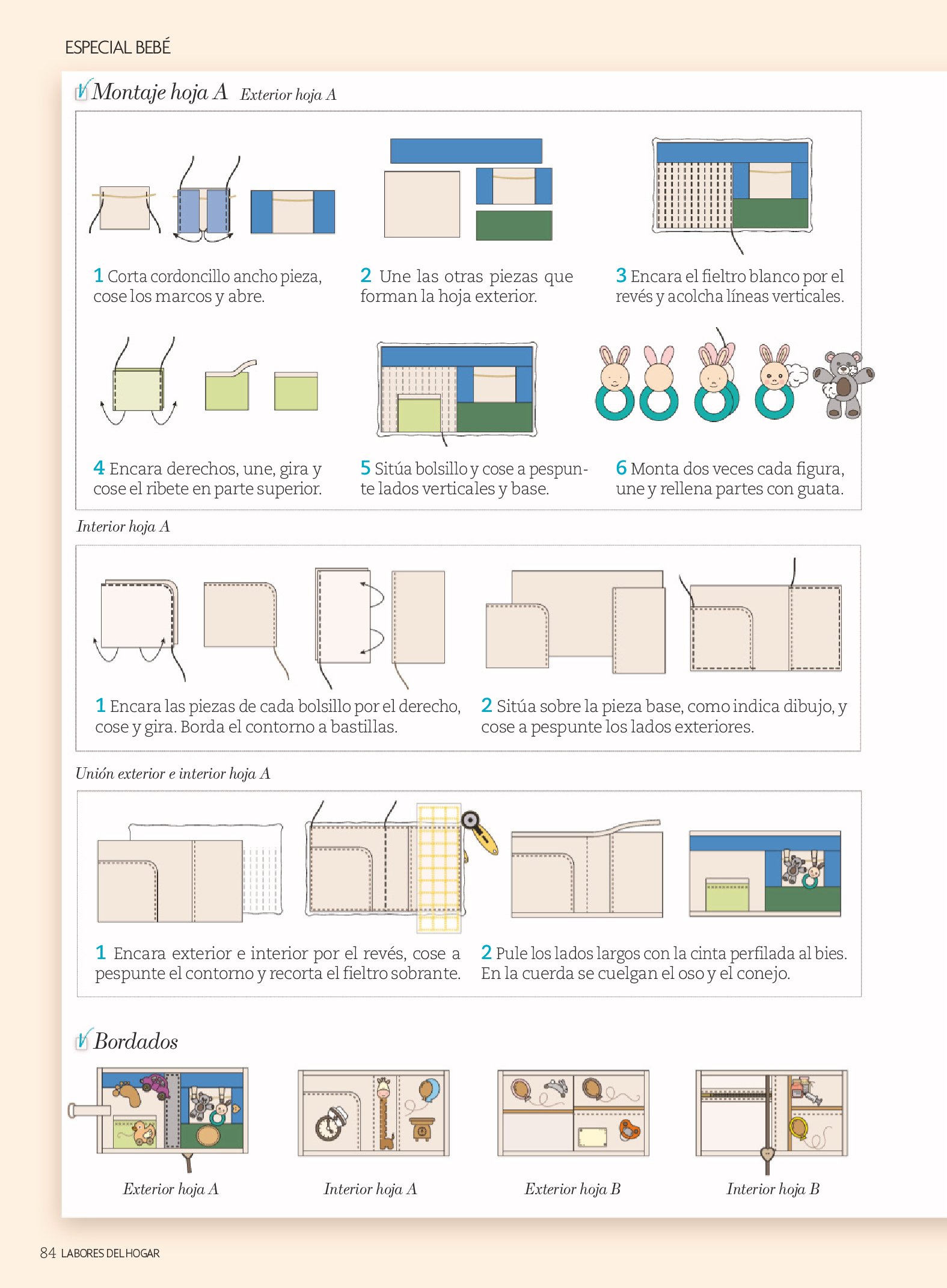 ESPECIAL BEBÉ

Montaje hoja A Exterior hoja A

1 Corta cordoncillo ancho pieza, cose los marcos y abre.

2 Une las otras piezas que forman la hoja exterior.

3 Encara el fieltro blanco por el revés y acolcha líneas verticales.

4 Encara derechos, une, gira y cose el ribete en parte superior.

5 Sitúa bolsillo y cose a pespunte lados verticales y base.

6 Monta dos veces cada figura, une y rellena partes con guata.

Interior hoja A

1 Encara las piezas de cada bolsillo por el derecho, cose y gira. Borda el contorno a bastillas.

2 Sitúa sobre la pieza base, como indica dibujo, y cose a pespunte los lados exteriores.

Unión exterior e interior hoja A

1 Encara exterior e interior por el revés, cose a pespunte el contorno y recorta el fieltro sobrante.

2 Pule los lados largos con la cinta perfilada al bies. En la cuerda se cuelgan el oso y el conejo.

Bordados

Exterior hoja A

Interior hoja A

Exterior hoja B

Interior hoja B

84 LABORES DEL HOGAR