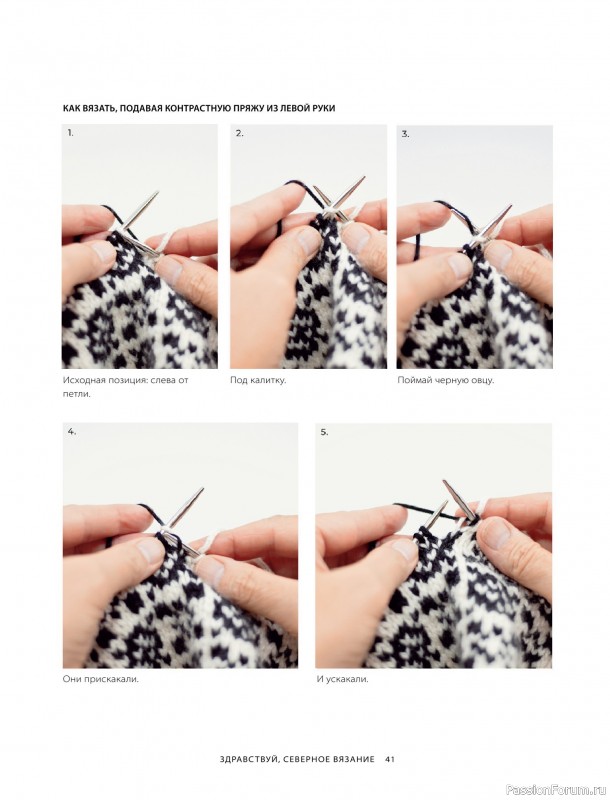 КАК ВЯЗАТЬ, ПОДАВАЯ КОНТРАСТНУЮ ПРЯЖУ ИЗ ЛЕВОЙ РУКИ

1.

Исходная позиция: слева от петли.

2.

Под калитку.

3.

Поймай черную овцу.

4.

Они прискакали.

5.

И ускакали.

ЗДРАВСТВУЙ, СЕВЕРНОЕ ВЯЗАНИЕ 41

PassionForum.ru