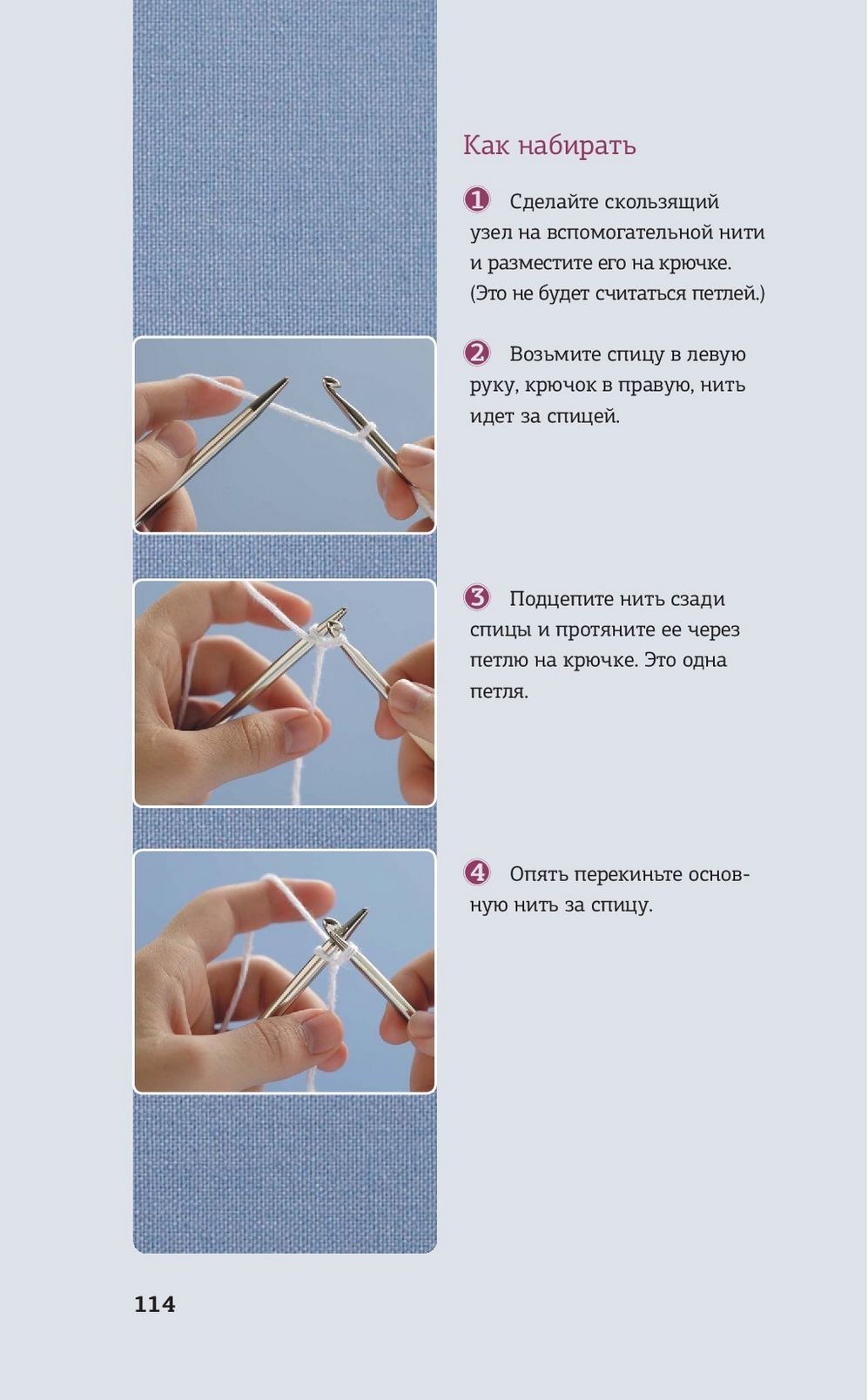 Как набирать

1 Сделайте скользящий узел на вспомогательной нити и разместите его на крючке. (Это не будет считаться петлей.)

2 Возьмите спицу в левую руку, крючок в правую, нить идет за спицей.

3 Подцепите нить сзади спицы и протяните ее через петлю на крючке. Это одна петля.

4 Опять перекиньте основную нить за спицу.

114