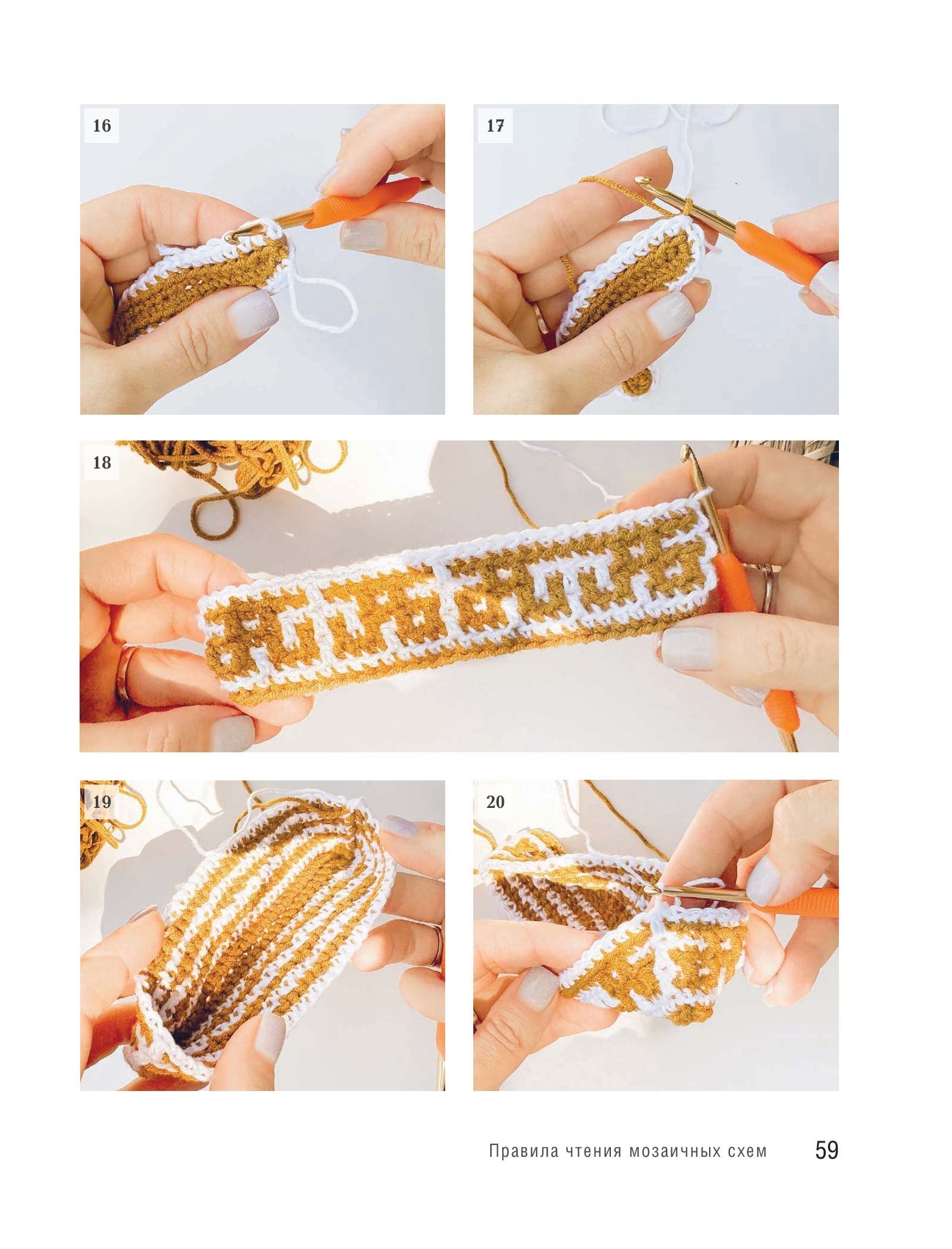 16

17

18

19

20

Правила чтения мозаичных схем 59