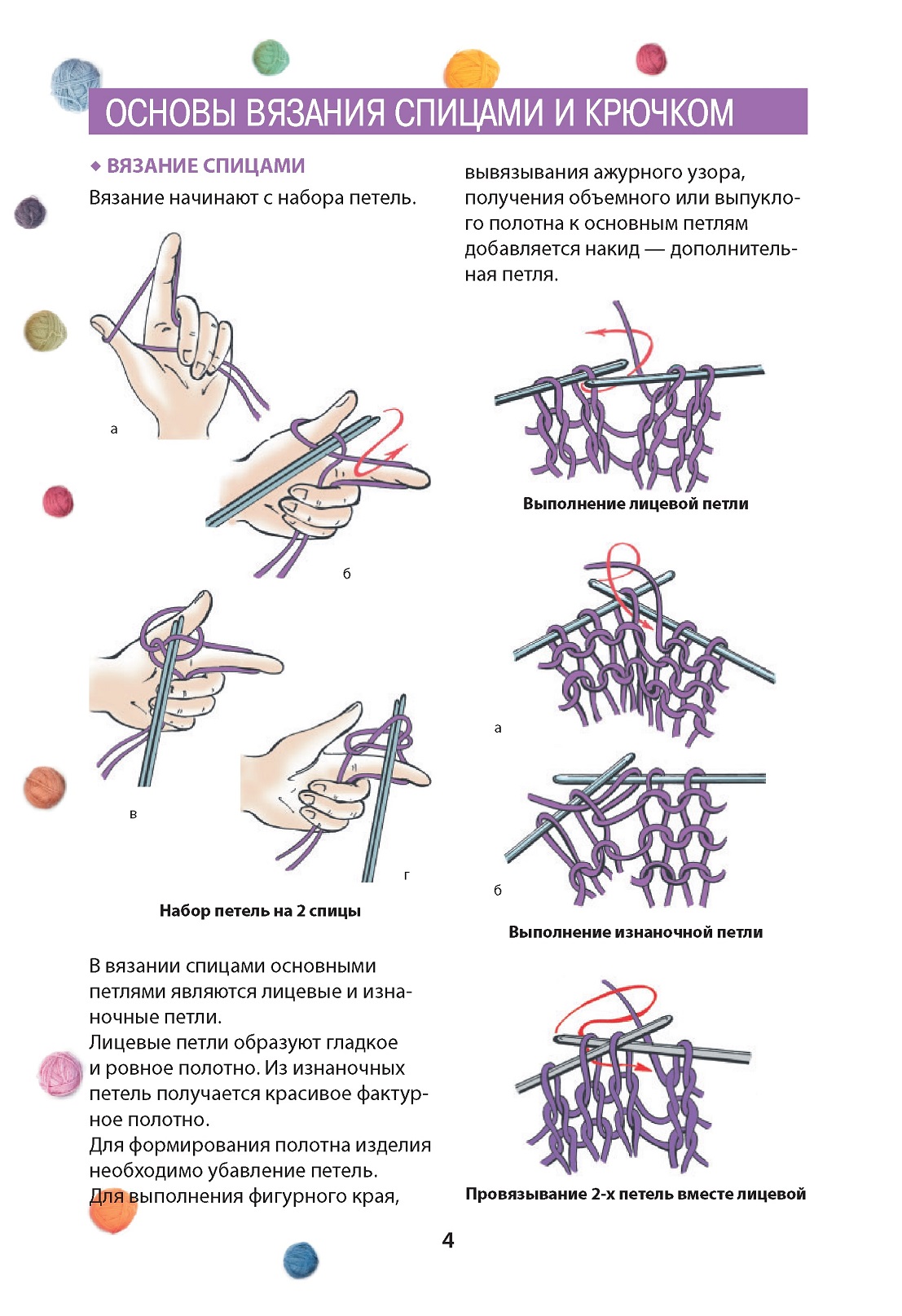 ОСНОВЫ ВЯЗАНИЯ СПИЦАМИ И КРЮЧКОМ

◆ ВЯЗАНИЕ СПИЦАМИ

Вязание начинают с набора петель.

а

б

в

г

Набор петель на 2 спицы

В вязании спицами основными петлями являются лицевые и изнаночные петли.
Лицевые петли образуют гладкое и ровное полотно. Из изнаночных петель получается красивое фактурное полотно.
Для формирования полотна изделия необходимо убавление петель.
Для выполнения фигурного края, вывязывания ажурного узора, получения объемного или выпуклого полотна к основным петлям добавляется накид — дополнительная петля.

Выполнение лицевой петли

а

б

Выполнение изнаночной петли

Провязывание 2-х петель вместе лицевой

4