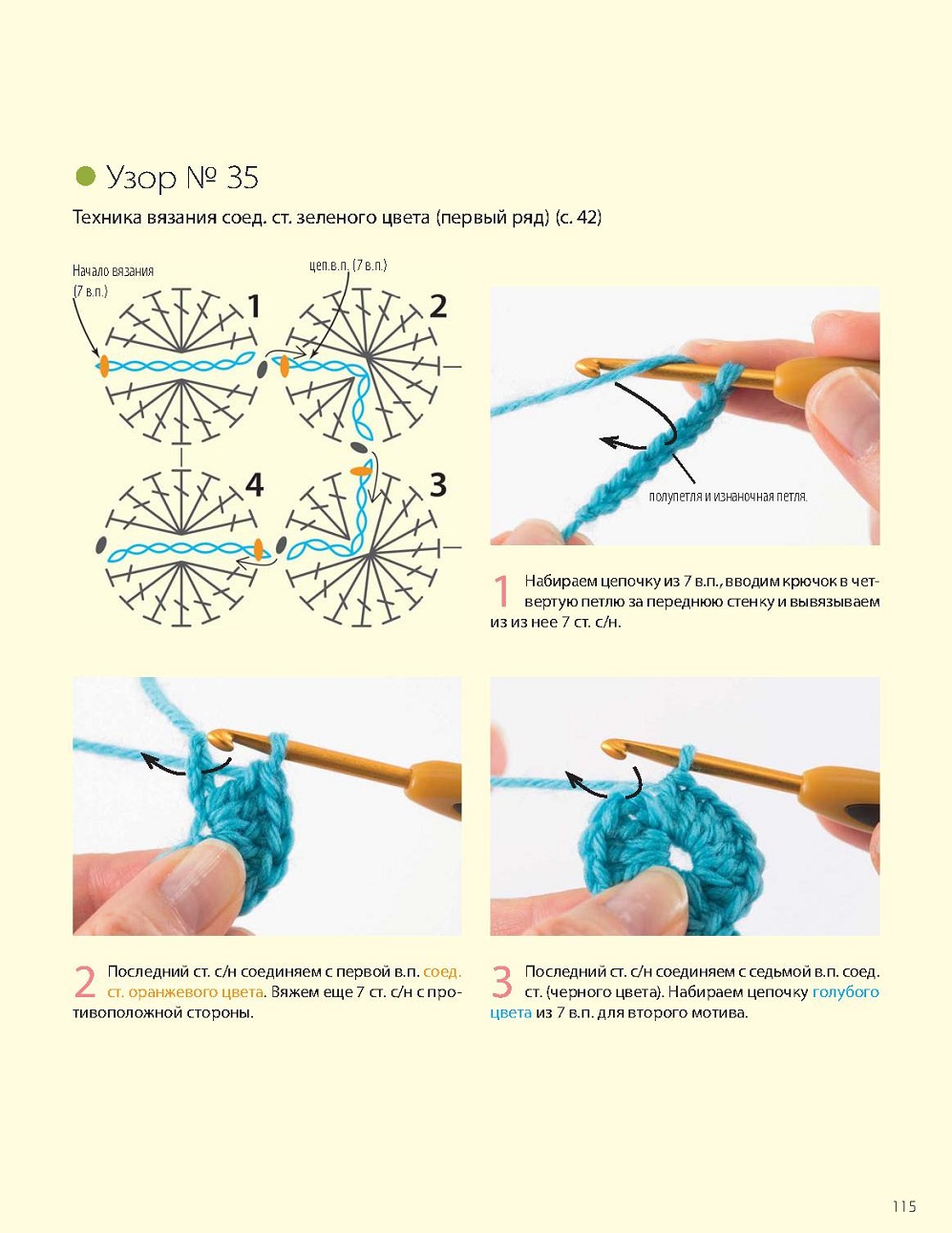 Узор № 35

Техника вязания соед. ст. зеленого цвета (первый ряд) (с. 42)

Начало вязания (7 в.п.)

цеп.в.п. (7 в.п.)

1

2

4

3

полупетля и изнаночная петля.

1 Набираем цепочку из 7 в.п., вводим крючок в четвертую петлю за переднюю стенку и вывязываем из из нее 7 ст. с/н.

2 Последний ст. с/н соединяем с первой в.п. соед. ст. оранжевого цвета. Вяжем еще 7 ст. с/н с противоположной стороны.

3 Последний ст. с/н соединяем с седьмой в.п. соед. ст. (черного цвета). Набираем цепочку голубого цвета из 7 в.п. для второго мотива.

115