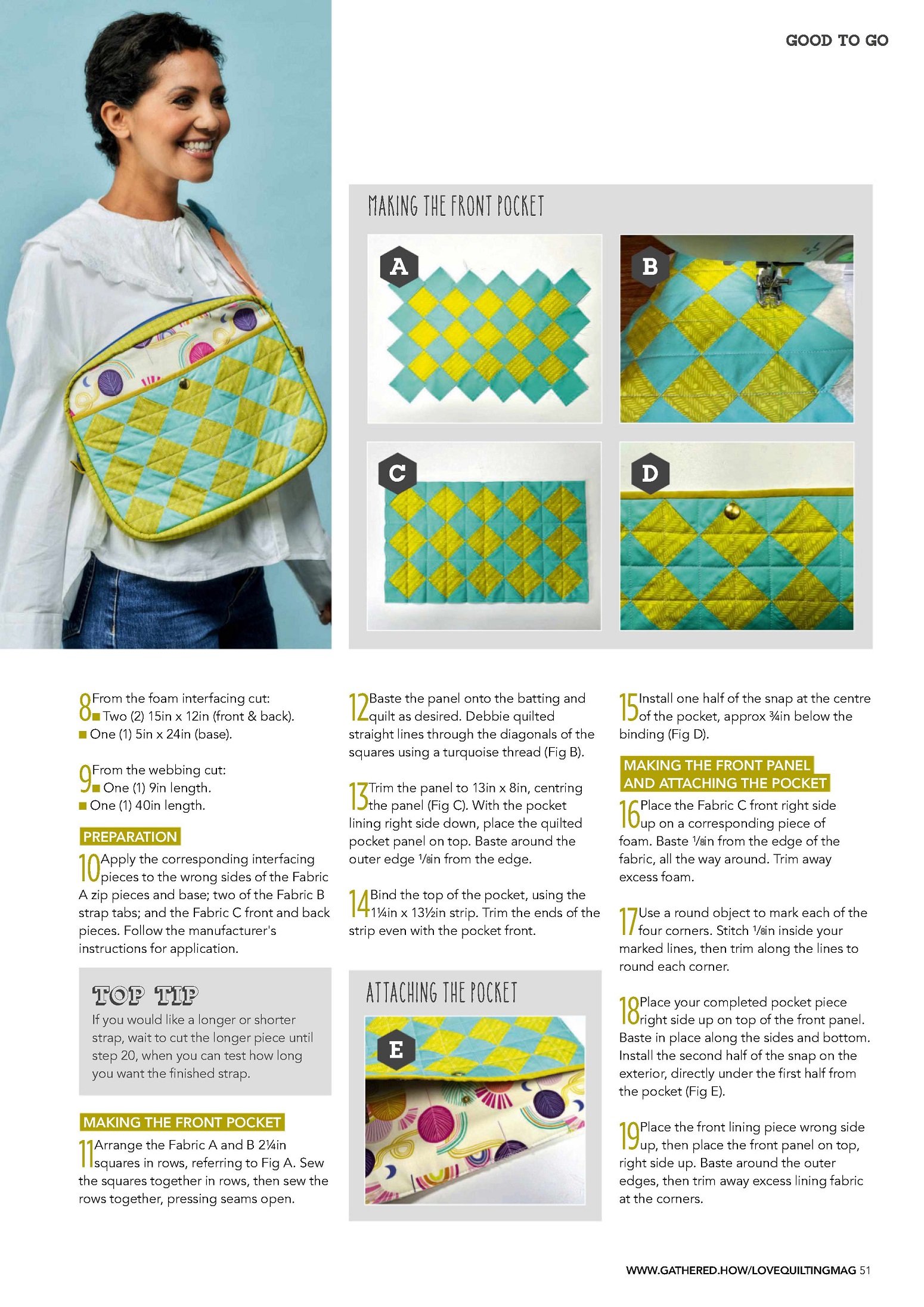 GOOD TO GO

MAKING THE FRONT POCKET

A

B

C

D

8 From the foam interfacing cut:
■ Two (2) 15in x 12in (front & back).
■ One (1) 5in x 24in (base).

9 From the webbing cut:
■ One (1) 9in length.
■ One (1) 40in length.

PREPARATION

10 Apply the corresponding interfacing pieces to the wrong sides of the Fabric A zip pieces and base; two of the Fabric B strap tabs; and the Fabric C front and back pieces. Follow the manufacturer's instructions for application.

TOP TIP

If you would like a longer or shorter strap, wait to cut the longer piece until step 20, when you can test how long you want the finished strap.

MAKING THE FRONT POCKET

11 Arrange the Fabric A and B 2¼in squares in rows, referring to Fig A. Sew the squares together in rows, then sew the rows together, pressing seams open.

12 Baste the panel onto the batting and quilt as desired. Debbie quilted straight lines through the diagonals of the squares using a turquoise thread (Fig B).

13 Trim the panel to 13in x 8in, centring the panel (Fig C). With the pocket lining right side down, place the quilted pocket panel on top. Baste around the outer edge ⅛in from the edge.

14 Bind the top of the pocket, using the 1¼in x 13½in strip. Trim the ends of the strip even with the pocket front.

ATTACHING THE POCKET

E

15 Install one half of the snap at the centre of the pocket, approx ¾in below the binding (Fig D).

MAKING THE FRONT PANEL AND ATTACHING THE POCKET

16 Place the Fabric C front right side up on a corresponding piece of foam. Baste ⅛in from the edge of the fabric, all the way around. Trim away excess foam.

17 Use a round object to mark each of the four corners. Stitch ⅛in inside your marked lines, then trim along the lines to round each corner.

18 Place your completed pocket piece right side up on top of the front panel. Baste in place along the sides and bottom. Install the second half of the snap on the exterior, directly under the first half from the pocket (Fig E).

19 Place the front lining piece wrong side up, then place the front panel on top, right side up. Baste around the outer edges, then trim away excess lining fabric at the corners.

WWW.GATHERED.HOW/LOVEQUILTINGMAG 51