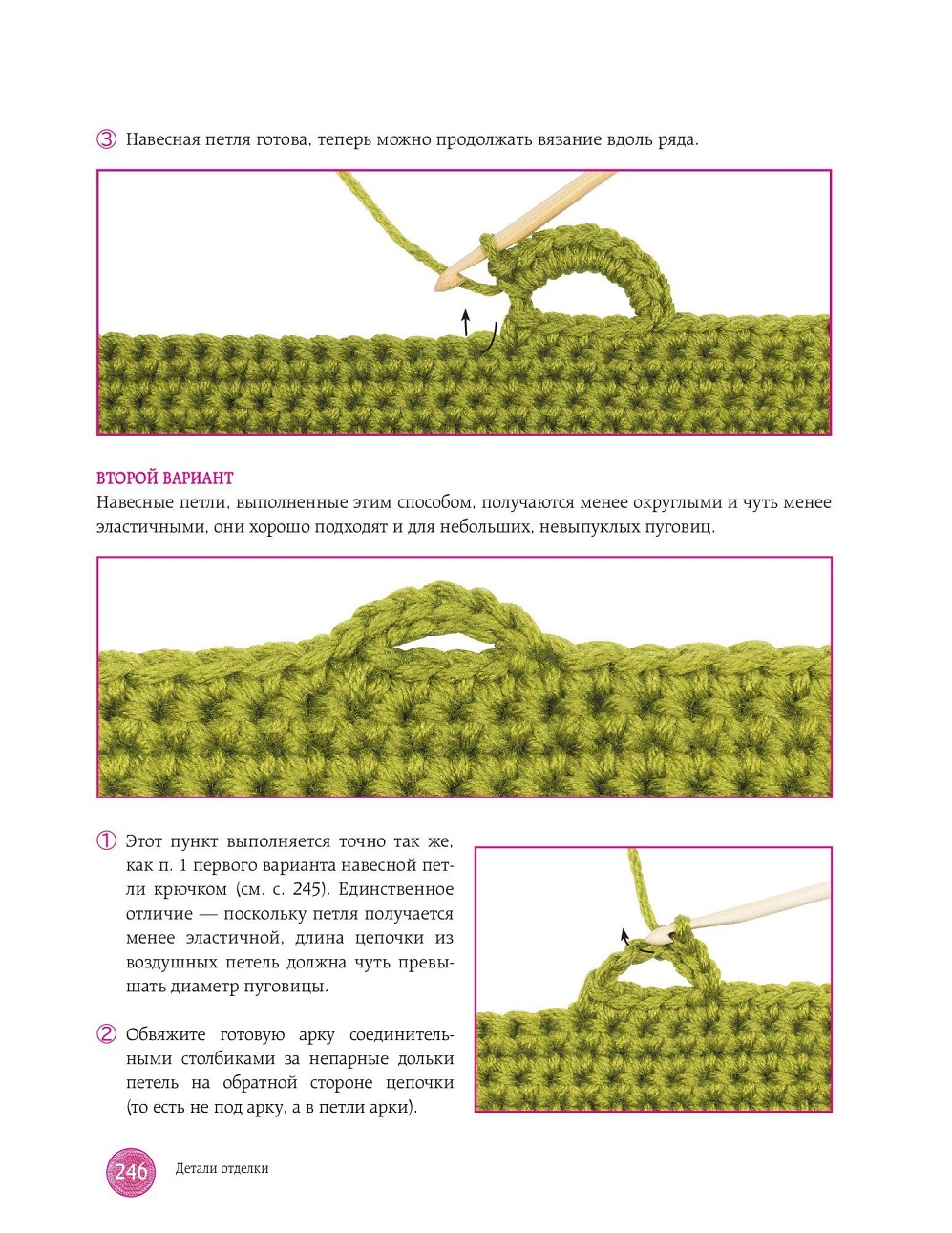 ③ Навесная петля готова, теперь можно продолжать вязание вдоль ряда.

ВТОРОЙ ВАРИАНТ
Навесные петли, выполненные этим способом, получаются менее округлыми и чуть менее эластичными, они хорошо подходят и для небольших, невыпуклых пуговиц.

① Этот пункт выполняется точно так же, как п. 1 первого варианта навесной петли крючком (см. с. 245). Единственное отличие — поскольку петля получается менее эластичной, длина цепочки из воздушных петель должна чуть превышать диаметр пуговицы.

② Обвяжите готовую арку соединительными столбиками за непарные дольки петель на обратной стороне цепочки (то есть не под арку, а в петли арки).

246 Детали отделки