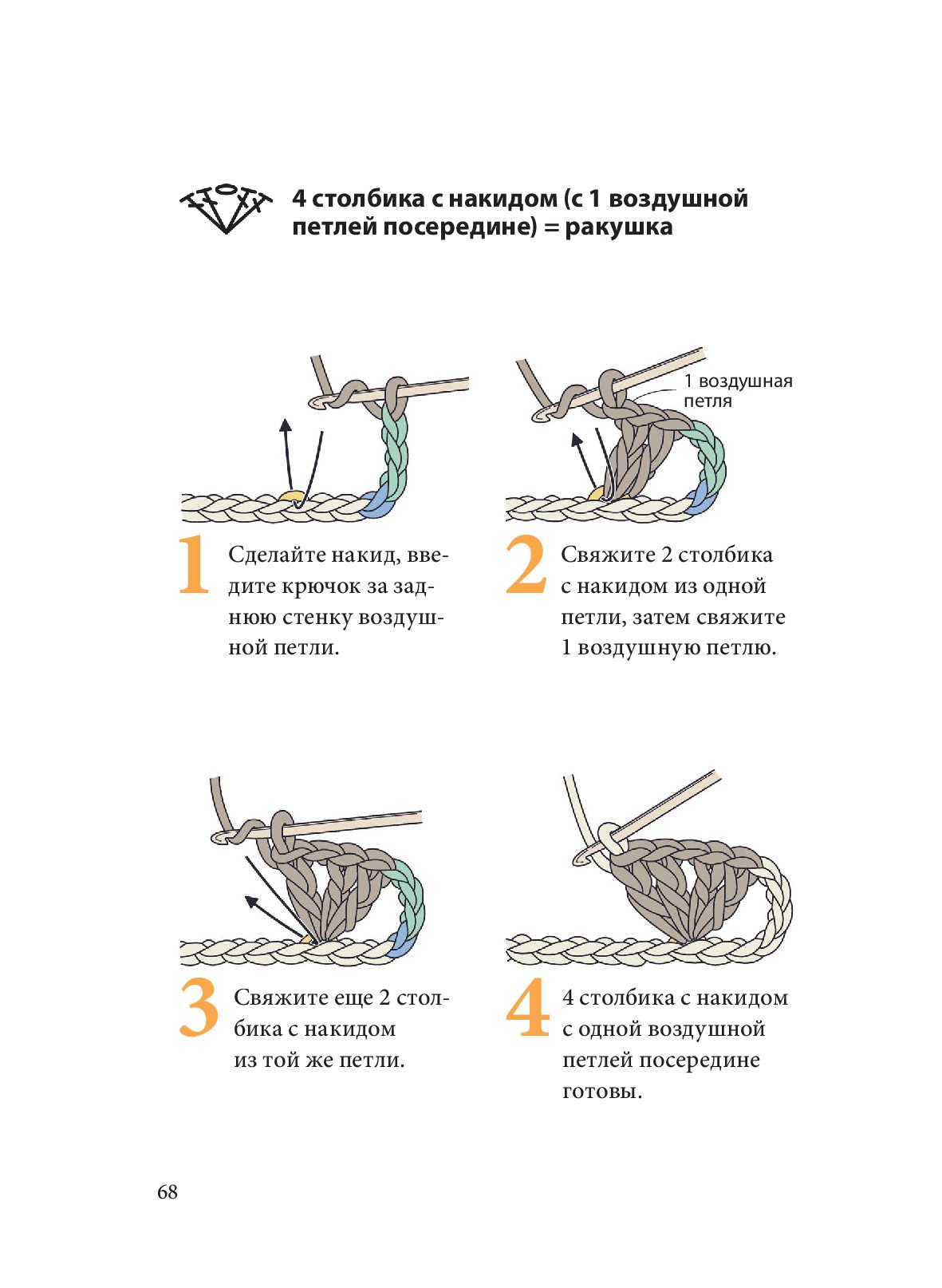 4 столбика с накидом (с 1 воздушной петлей посередине) = ракушка

1 воздушная петля

1 Сделайте накид, введите крючок за заднюю стенку воздушной петли.

2 Свяжите 2 столбика с накидом из одной петли, затем свяжите 1 воздушную петлю.

3 Свяжите еще 2 столбика с накидом из той же петли.

4 4 столбика с накидом с одной воздушной петлей посередине готовы.

68