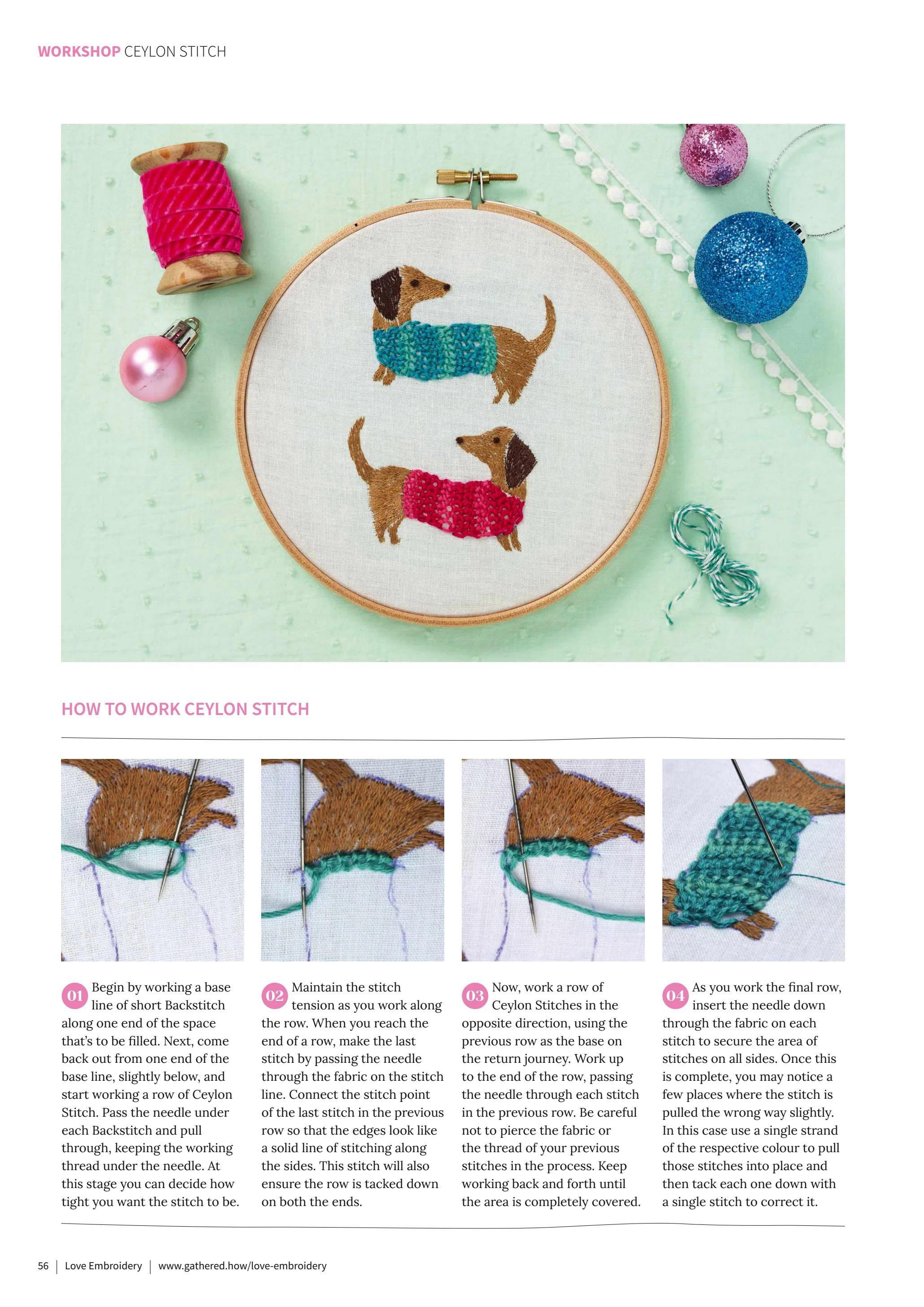 WORKSHOP CEYLON STITCH

HOW TO WORK CEYLON STITCH

01 Begin by working a base line of short Backstitch along one end of the space that's to be filled. Next, come back out from one end of the base line, slightly below, and start working a row of Ceylon Stitch. Pass the needle under each Backstitch and pull through, keeping the working thread under the needle. At this stage you can decide how tight you want the stitch to be.

02 Maintain the stitch tension as you work along the row. When you reach the end of a row, make the last stitch by passing the needle through the fabric on the stitch line. Connect the stitch point of the last stitch in the previous row so that the edges look like a solid line of stitching along the sides. This stitch will also ensure the row is tacked down on both the ends.

03 Now, work a row of Ceylon Stitches in the opposite direction, using the previous row as the base on the return journey. Work up to the end of the row, passing the needle through each stitch in the previous row. Be careful not to pierce the fabric or the thread of your previous stitches in the process. Keep working back and forth until the area is completely covered.

04 As you work the final row, insert the needle down through the fabric on each stitch to secure the area of stitches on all sides. Once this is complete, you may notice a few places where the stitch is pulled the wrong way slightly. In this case use a single strand of the respective colour to pull those stitches into place and then tack each one down with a single stitch to correct it.

56 | Love Embroidery | www.gathered.how/love-embroidery