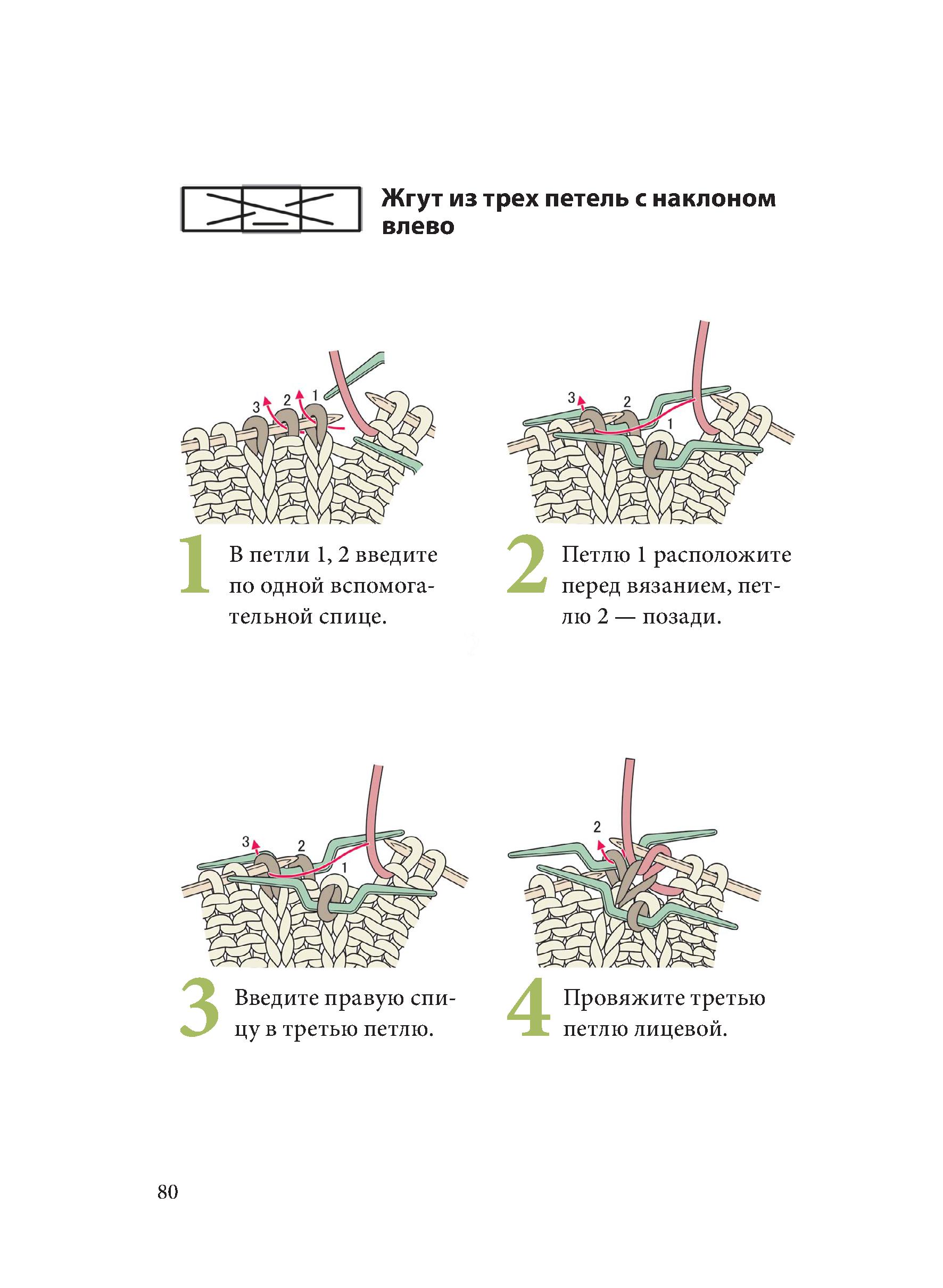 Жгут из трех петель с наклоном влево

3 2 1

3 2 1

1 В петли 1, 2 введите по одной вспомогательной спице.

2 Петлю 1 расположите перед вязанием, петлю 2 — позади.

3 2 1

2

3 Введите правую спицу в третью петлю.

4 Провяжите третью петлю лицевой.

80