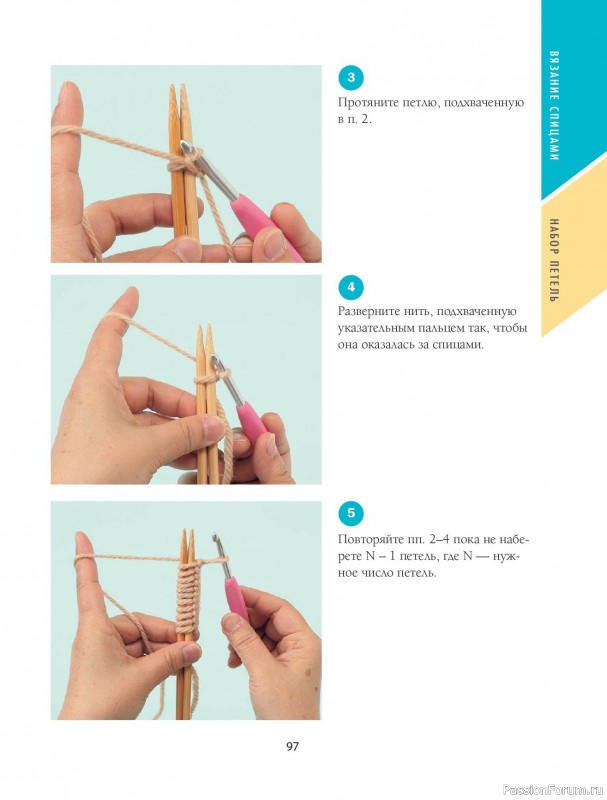 ВЯЗАНИЕ СПИЦАМИ

НАБОР ПЕТЕЛЬ

3

Протяните петлю, подхваченную в п. 2.

4

Разверните нить, подхваченную указательным пальцем так, чтобы она оказалась за спицами.

5

Повторяйте пп. 2–4 пока не наберете N – 1 петель, где N — нужное число петель.

97

PassionForum.ru