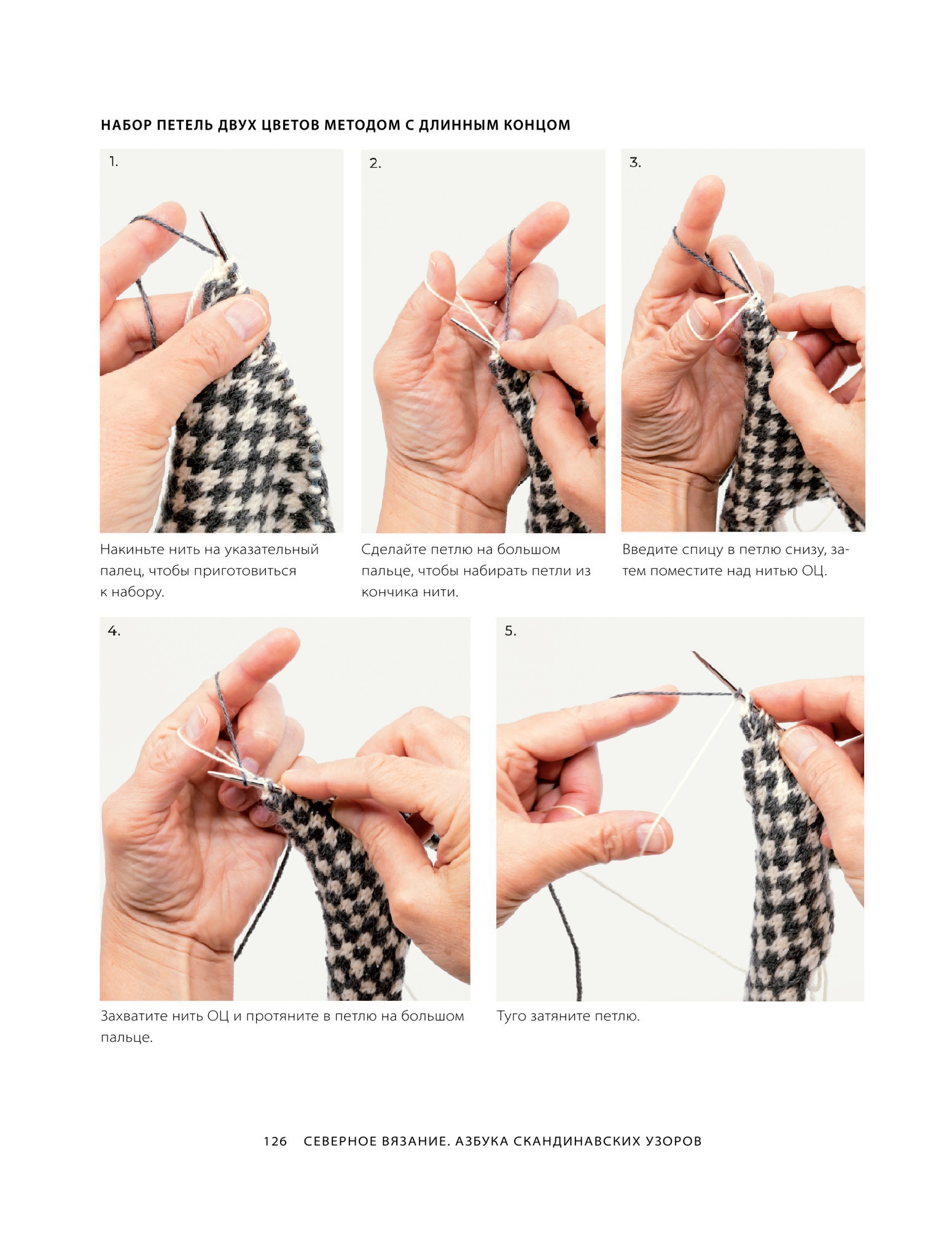 НАБОР ПЕТЕЛЬ ДВУХ ЦВЕТОВ МЕТОДОМ С ДЛИННЫМ КОНЦОМ

1.

Накиньте нить на указательный палец, чтобы приготовиться к набору.

2.

Сделайте петлю на большом пальце, чтобы набирать петли из кончика нити.

3.

Введите спицу в петлю снизу, затем поместите над нитью ОЦ.

4.

Захватите нить ОЦ и протяните в петлю на большом пальце.

5.

Туго затяните петлю.

126 СЕВЕРНОЕ ВЯЗАНИЕ. АЗБУКА СКАНДИНАВСКИХ УЗОРОВ