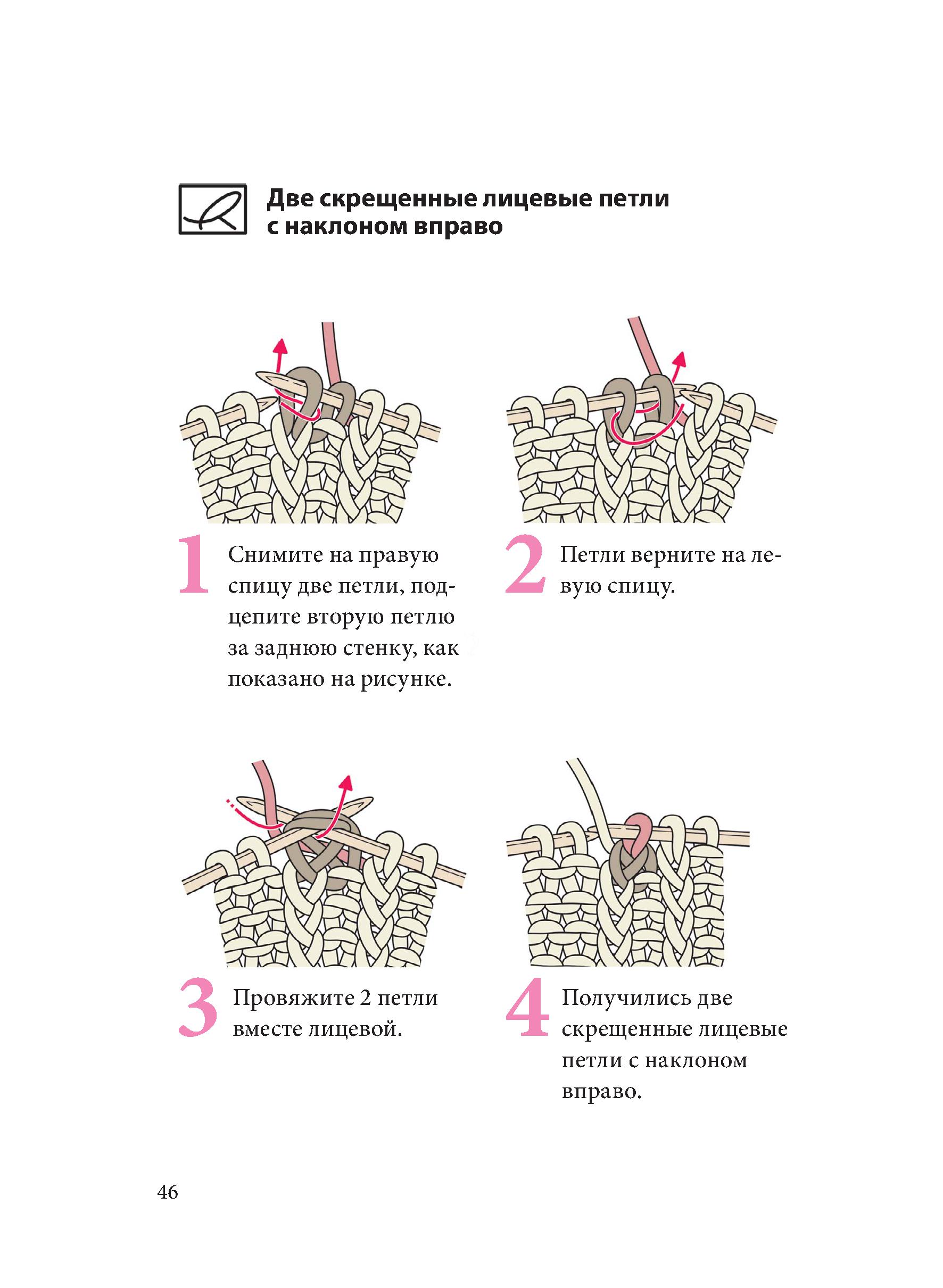 Две скрещенные лицевые петли с наклоном вправо

1 Снимите на правую спицу две петли, подцепите вторую петлю за заднюю стенку, как показано на рисунке.

2 Петли верните на левую спицу.

3 Провяжите 2 петли вместе лицевой.

4 Получились две скрещенные лицевые петли с наклоном вправо.

46