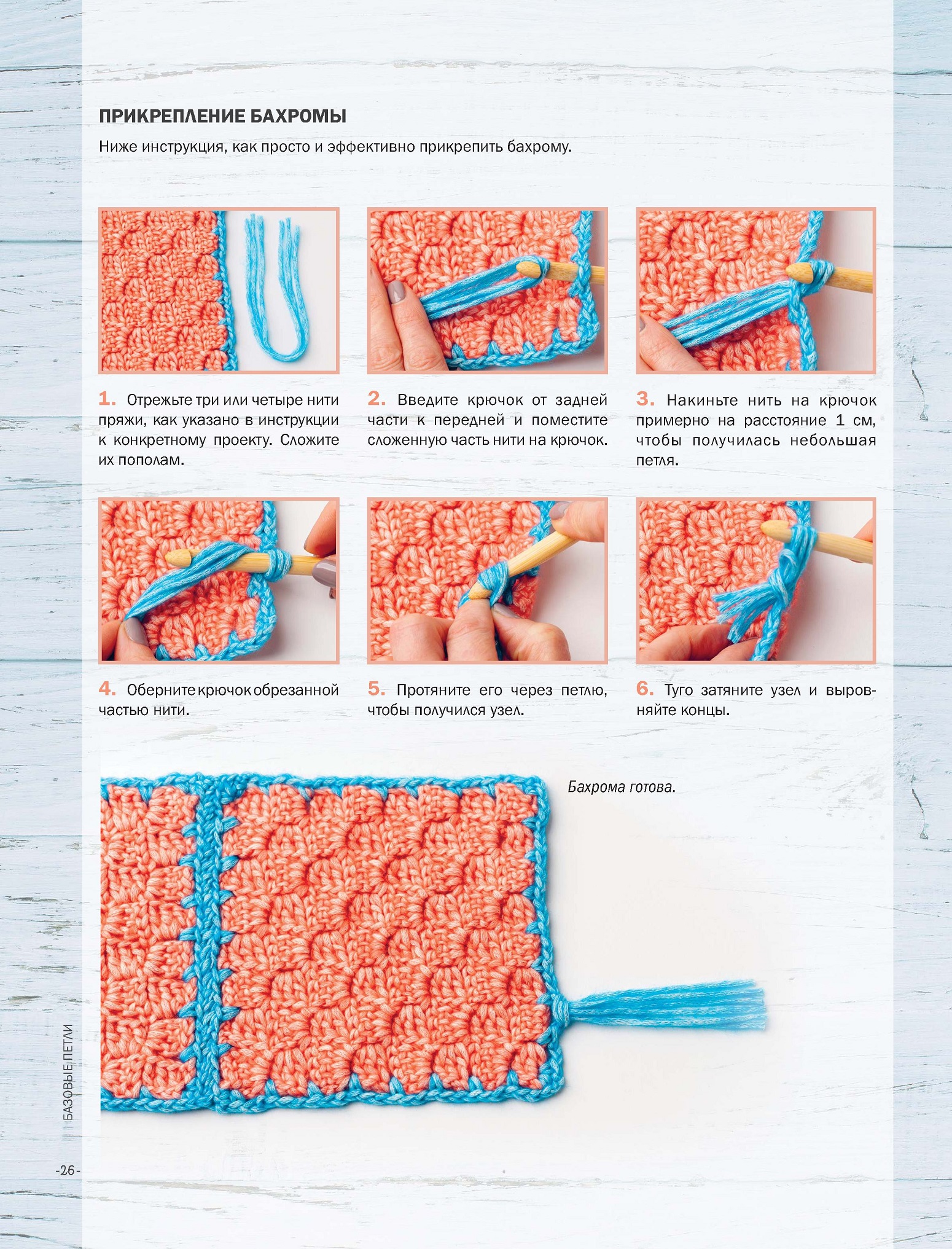 ПРИКРЕПЛЕНИЕ БАХРОМЫ

Ниже инструкция, как просто и эффективно прикрепить бахрому.

1. Отрежьте три или четыре нити пряжи, как указано в инструкции к конкретному проекту. Сложите их пополам.

2. Введите крючок от задней части к передней и поместите сложенную часть нити на крючок.

3. Накиньте нить на крючок примерно на расстояние 1 см, чтобы получилась небольшая петля.

4. Оберните крючок обрезанной частью нити.

5. Протяните его через петлю, чтобы получился узел.

6. Туго затяните узел и выровняйте концы.

Бахрома готова.

БАЗОВЫЕ ПЕТЛИ

-26-