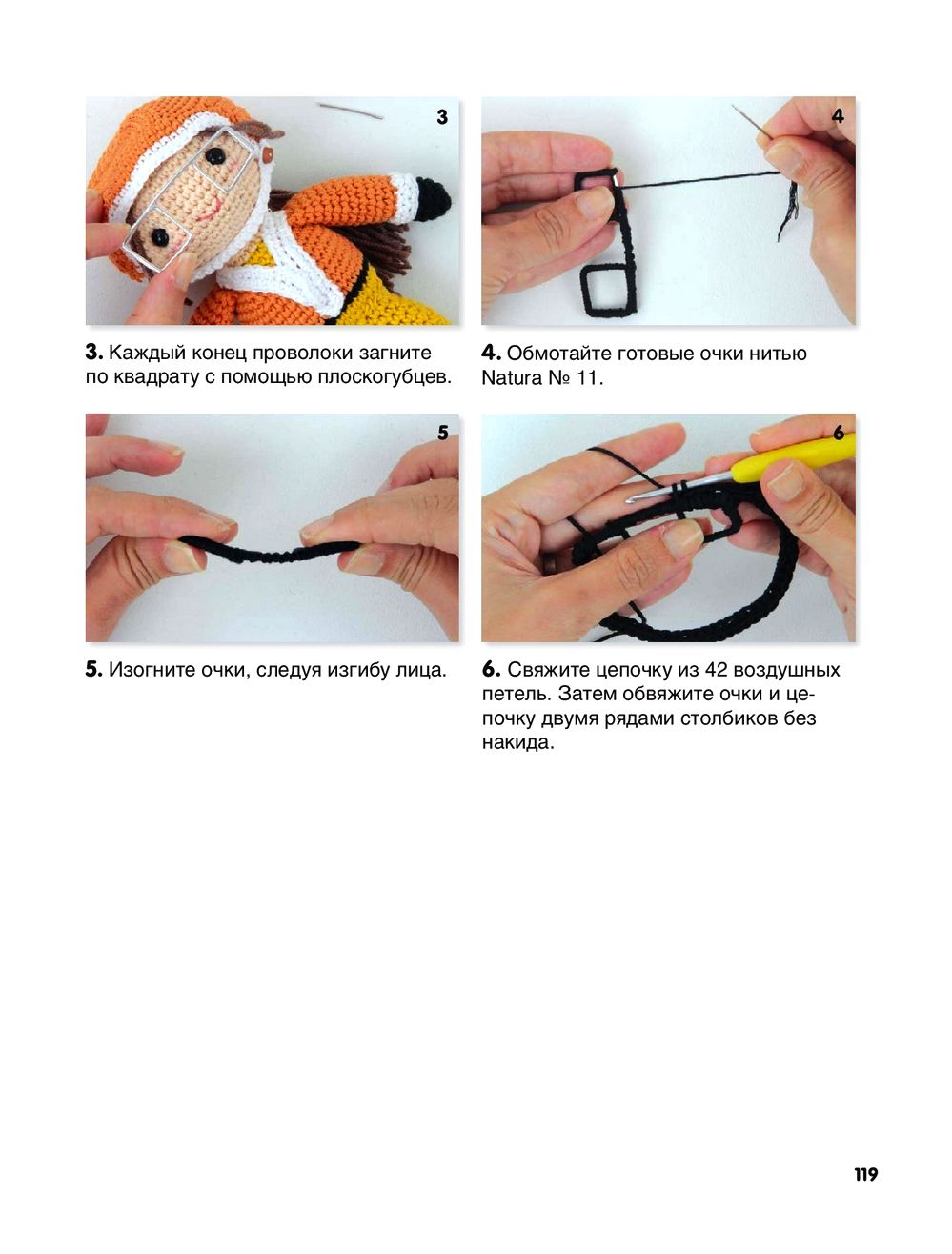 3

3. Каждый конец проволоки загните по квадрату с помощью плоскогубцев.

4

4. Обмотайте готовые очки нитью Natura № 11.

5

5. Изогните очки, следуя изгибу лица.

6

6. Свяжите цепочку из 42 воздушных петель. Затем обвяжите очки и цепочку двумя рядами столбиков без накида.

119