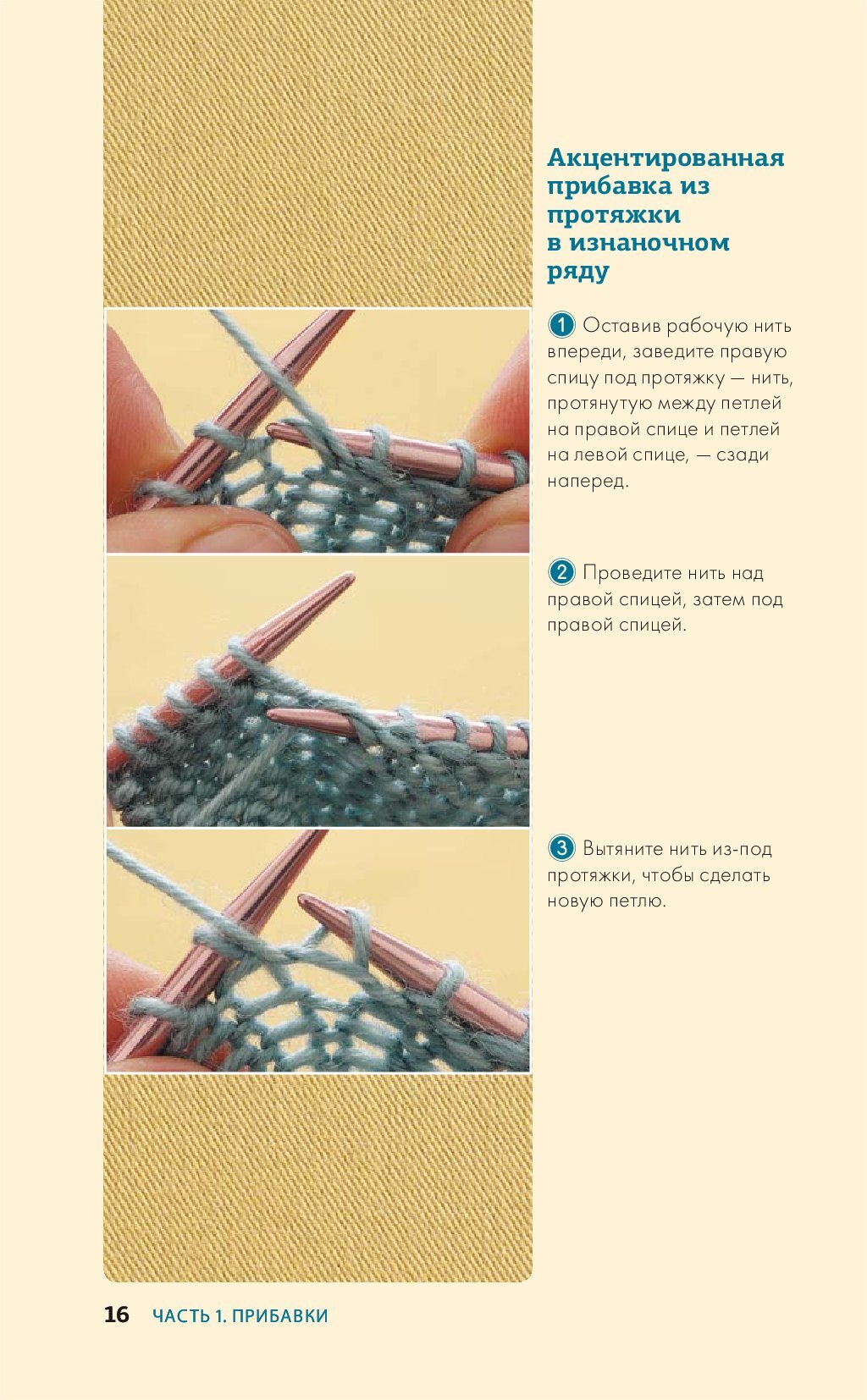 Акцентированная прибавка из протяжки в изнаночном ряду

1 Оставив рабочую нить впереди, заведите правую спицу под протяжку — нить, протянутую между петлей на правой спице и петлей на левой спице, — сзади наперед.

2 Проведите нить над правой спицей, затем под правой спицей.

3 Вытяните нить из-под протяжки, чтобы сделать новую петлю.

16 ЧАСТЬ 1. ПРИБАВКИ