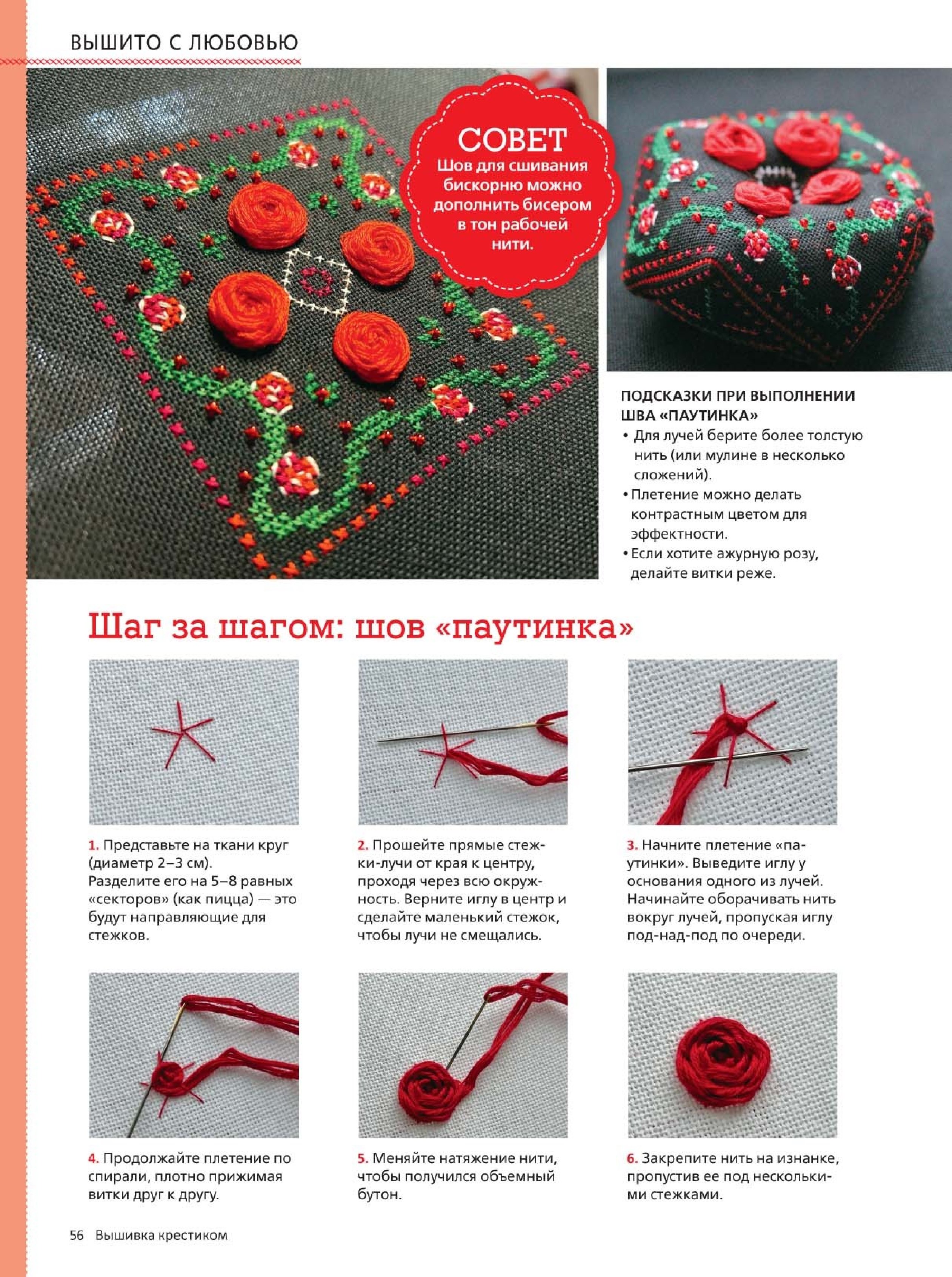 ВЫШИТО С ЛЮБОВЬЮ

СОВЕТ
Шов для сшивания бискорню можно дополнить бисером в тон рабочей нити.

ПОДСКАЗКИ ПРИ ВЫПОЛНЕНИИ ШВА «ПАУТИНКА»
• Для лучей берите более толстую нить (или мулине в несколько сложений).
• Плетение можно делать контрастным цветом для эффектности.
• Если хотите ажурную розу, делайте витки реже.

Шаг за шагом: шов «паутинка»

1. Представьте на ткани круг (диаметр 2–3 см). Разделите его на 5–8 равных «секторов» (как пицца) — это будут направляющие для стежков.

2. Прошейте прямые стежки-лучи от края к центру, проходя через всю окружность. Верните иглу в центр и сделайте маленький стежок, чтобы лучи не смещались.

3. Начните плетение «паутинки». Выведите иглу у основания одного из лучей. Начинайте оборачивать нить вокруг лучей, пропуская иглу под-над-под по очереди.

4. Продолжайте плетение по спирали, плотно прижимая витки друг к другу.

5. Меняйте натяжение нити, чтобы получился объемный бутон.

6. Закрепите нить на изнанке, пропустив ее под несколькими стежками.

56 Вышивка крестиком