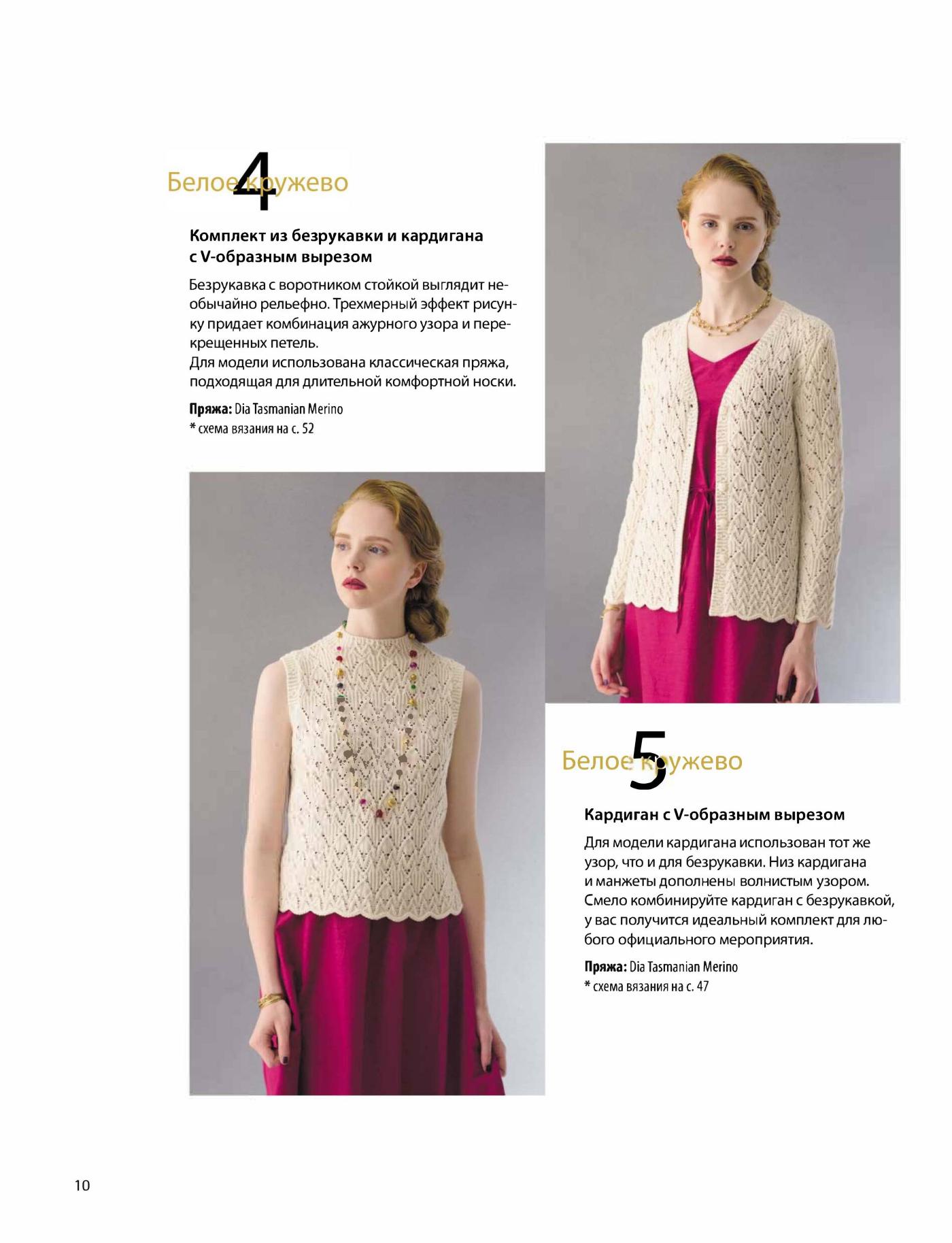 4
Белое кружево

Комплект из безрукавки и кардигана с V-образным вырезом

Безрукавка с воротником стойкой выглядит необычайно рельефно. Трехмерный эффект рисунку придает комбинация ажурного узора и перекрещенных петель.
Для модели использована классическая пряжа, подходящая для длительной комфортной носки.

Пряжа: Dia Tasmanian Merino
* схема вязания на с. 52

5
Белое кружево

Кардиган с V-образным вырезом

Для модели кардигана использован тот же узор, что и для безрукавки. Низ кардигана и манжеты дополнены волнистым узором. Смело комбинируйте кардиган с безрукавкой, у вас получится идеальный комплект для любого официального мероприятия.

Пряжа: Dia Tasmanian Merino
* схема вязания на с. 47

10