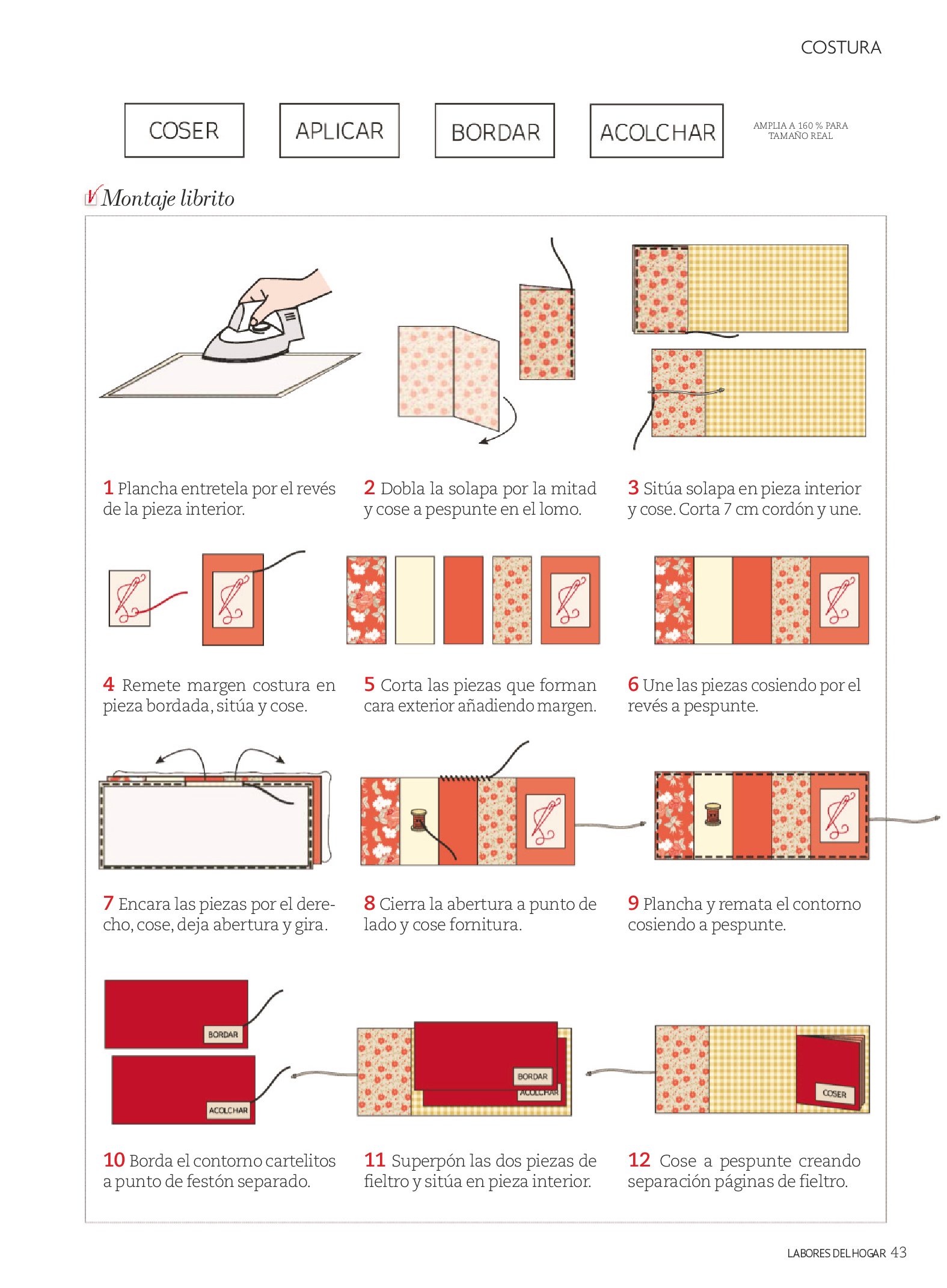 COSTURA

COSER

APLICAR

BORDAR

ACOLCHAR

AMPLIA A 160 % PARA TAMAÑO REAL

Montaje librito

1 Plancha entretela por el revés de la pieza interior.

2 Dobla la solapa por la mitad y cose a pespunte en el lomo.

3 Sitúa solapa en pieza interior y cose. Corta 7 cm cordón y une.

4 Remete margen costura en pieza bordada, sitúa y cose.

5 Corta las piezas que forman cara exterior añadiendo margen.

6 Une las piezas cosiendo por el revés a pespunte.

7 Encara las piezas por el derecho, cose, deja abertura y gira.

8 Cierra la abertura a punto de lado y cose fornitura.

9 Plancha y remata el contorno cosiendo a pespunte.

BORDAR

ACOLCHAR

BORDAR

ACOLCHAR

COSER

10 Borda el contorno cartelitos a punto de festón separado.

11 Superpón las dos piezas de fieltro y sitúa en pieza interior.

12 Cose a pespunte creando separación páginas de fieltro.

LABORES DEL HOGAR 43