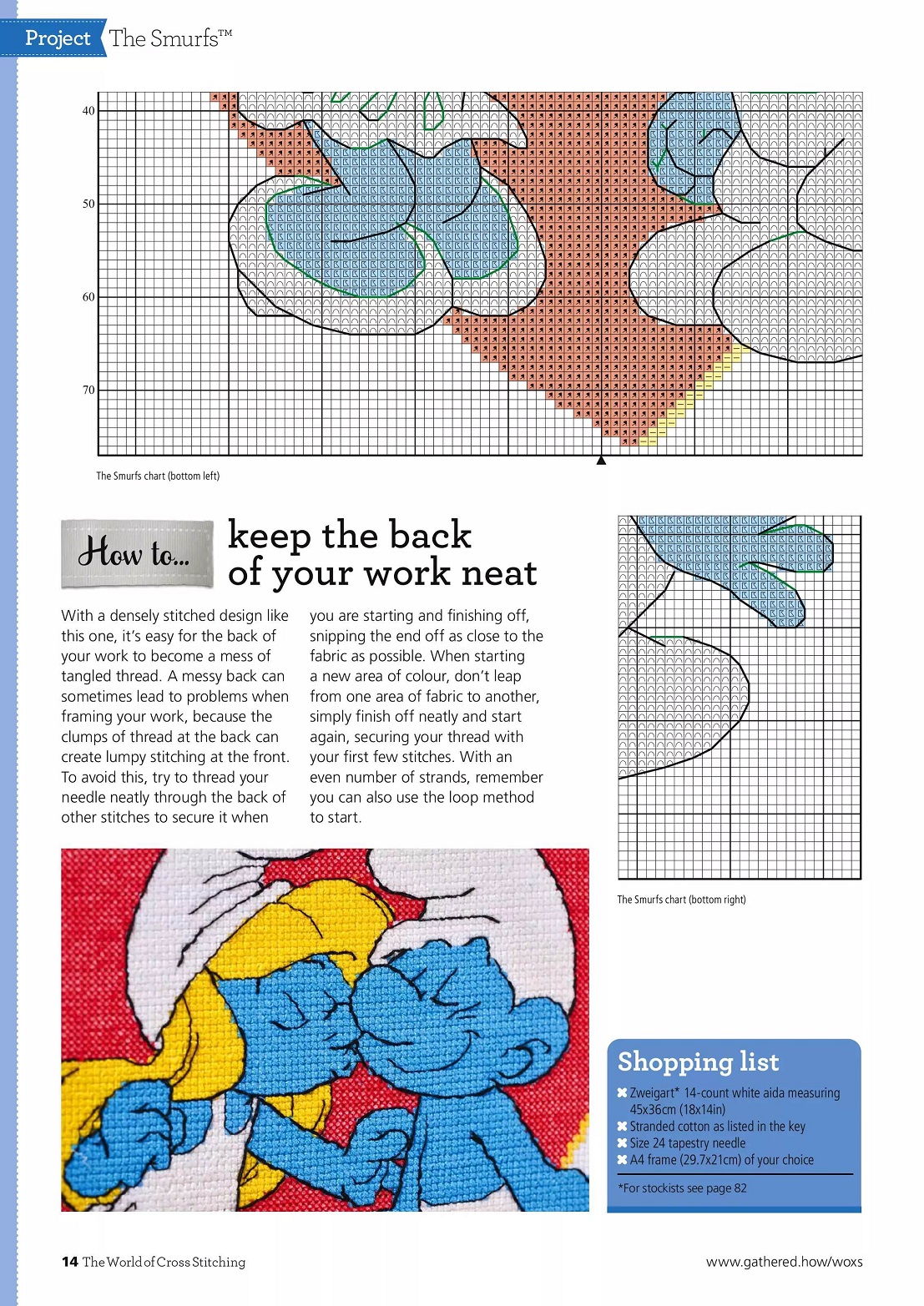 Project The Smurfs™

40

50

60

70

The Smurfs chart (bottom left)

How to... keep the back of your work neat

With a densely stitched design like this one, it's easy for the back of your work to become a mess of tangled thread. A messy back can sometimes lead to problems when framing your work, because the clumps of thread at the back can create lumpy stitching at the front. To avoid this, try to thread your needle neatly through the back of other stitches to secure it when you are starting and finishing off, snipping the end off as close to the fabric as possible. When starting a new area of colour, don't leap from one area of fabric to another, simply finish off neatly and start again, securing your thread with your first few stitches. With an even number of strands, remember you can also use the loop method to start.

The Smurfs chart (bottom right)

Shopping list

Zweigart* 14-count white aida measuring 45x36cm (18x14in)
Stranded cotton as listed in the key
Size 24 tapestry needle
A4 frame (29.7x21cm) of your choice

*For stockists see page 82

14 The World of Cross Stitching

www.gathered.how/woxs