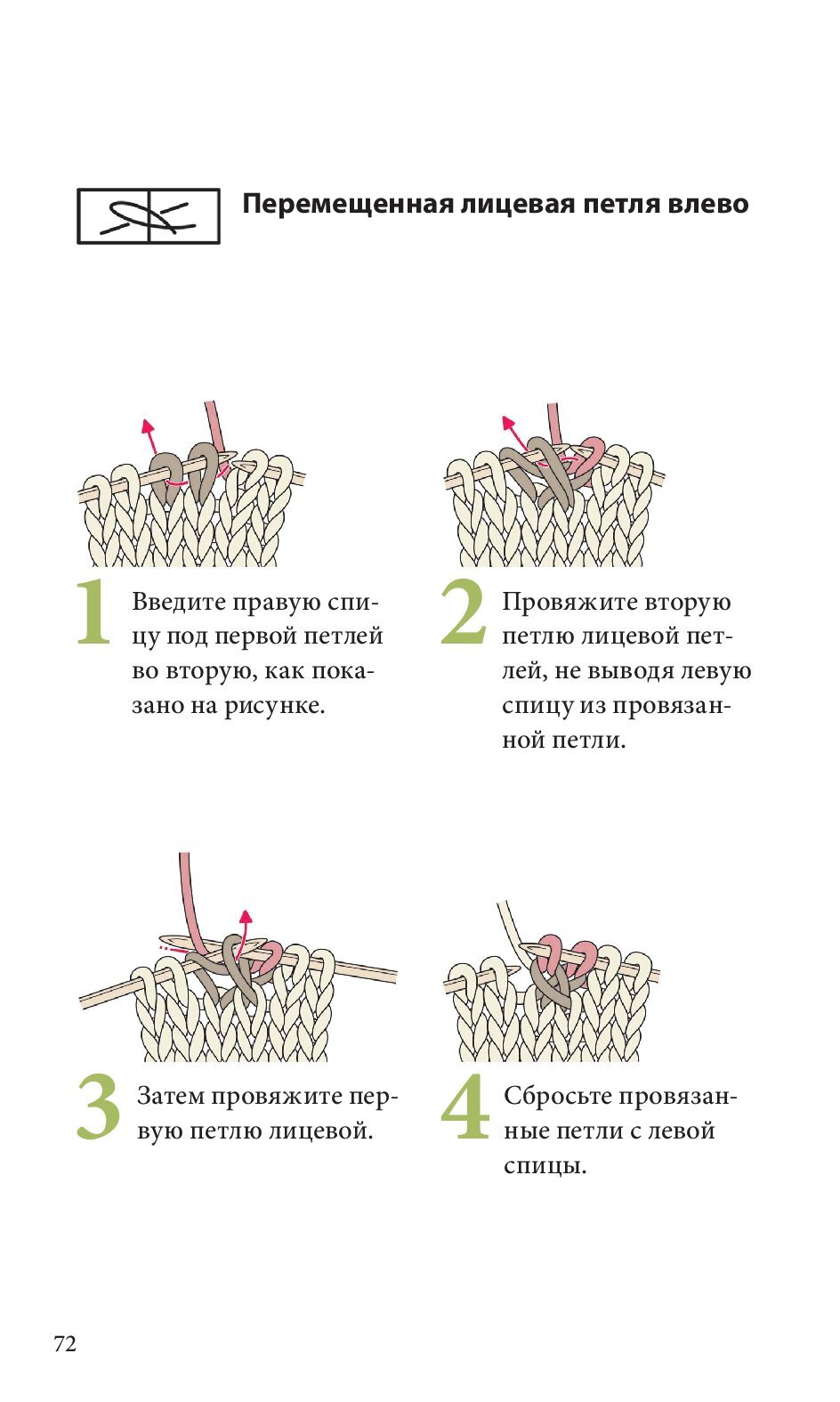 Перемещенная лицевая петля влево

1 Введите правую спицу под первой петлей во вторую, как показано на рисунке.

2 Провяжите вторую петлю лицевой петлей, не выводя левую спицу из провязанной петли.

3 Затем провяжите первую петлю лицевой.

4 Сбросьте провязанные петли с левой спицы.

72