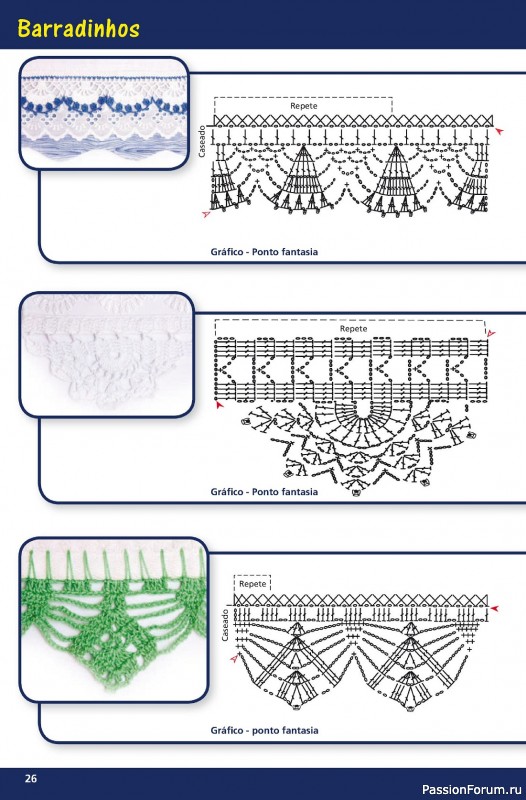 Barradinhos

Repete

Caseado

Gráfico - Ponto fantasia

Repete

Gráfico - Ponto fantasia

Repete

Caseado

Gráfico - ponto fantasia

26

PassionForum.ru