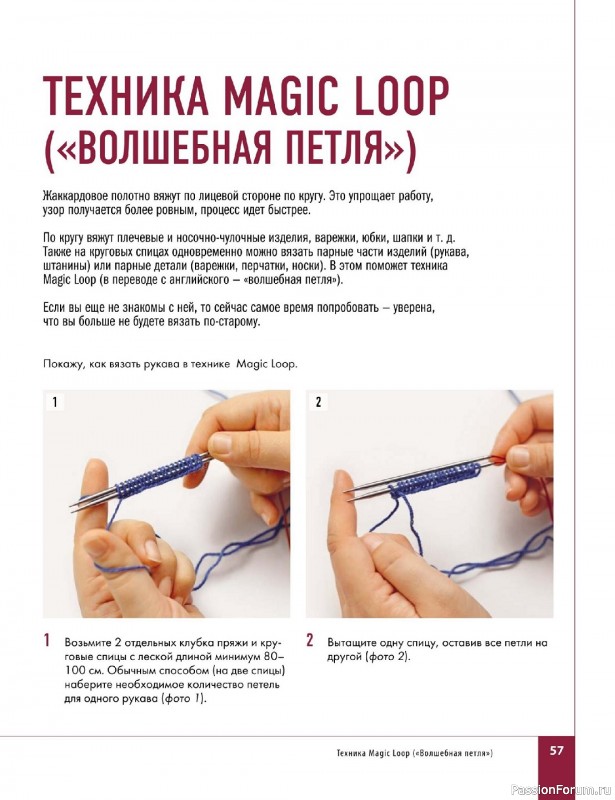 ТЕХНИКА MAGIC LOOP («ВОЛШЕБНАЯ ПЕТЛЯ»)

Жаккардовое полотно вяжут по лицевой стороне по кругу. Это упрощает работу, узор получается более ровным, процесс идет быстрее.

По кругу вяжут плечевые и носочно-чулочные изделия, варежки, юбки, шапки и т. д. Также на круговых спицах одновременно можно вязать парные части изделий (рукава, штанины) или парные детали (варежки, перчатки, носки). В этом поможет техника Magic Loop (в переводе с английского – «волшебная петля»).

Если вы еще не знакомы с ней, то сейчас самое время попробовать – уверена, что вы больше не будете вязать по-старому.

Покажу, как вязать рукава в технике Magic Loop.

1

2

1 Возьмите 2 отдельных клубка пряжи и круговые спицы с леской длиной минимум 80–100 см. Обычным способом (на две спицы) наберите необходимое количество петель для одного рукава (фото 1).

2 Вытащите одну спицу, оставив все петли на другой (фото 2).

Техника Magic Loop («Волшебная петля»)

57

PassionForum.ru