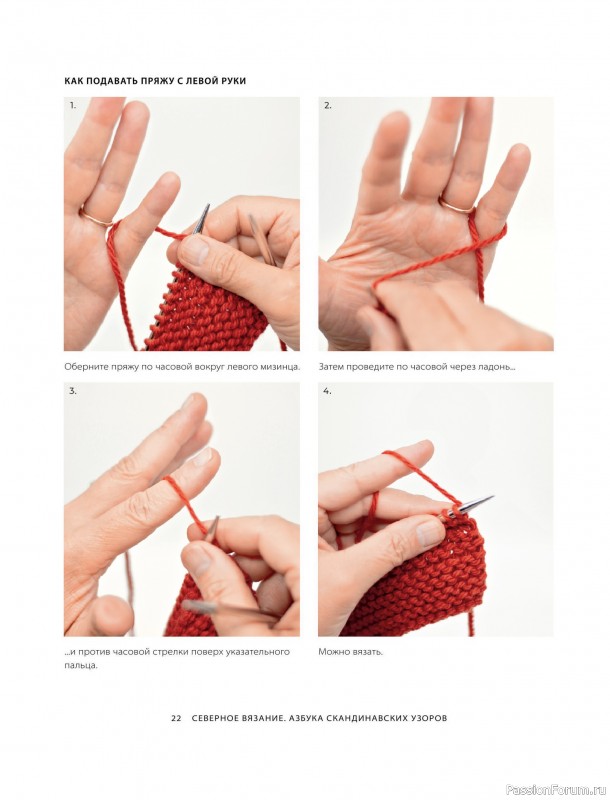 КАК ПОДАВАТЬ ПРЯЖУ С ЛЕВОЙ РУКИ

1.

Оберните пряжу по часовой вокруг левого мизинца.

2.

Затем проведите по часовой через ладонь...

3.

...и против часовой стрелки поверх указательного пальца.

4.

Можно вязать.

22 СЕВЕРНОЕ ВЯЗАНИЕ. АЗБУКА СКАНДИНАВСКИХ УЗОРОВ

PassionForum.ru