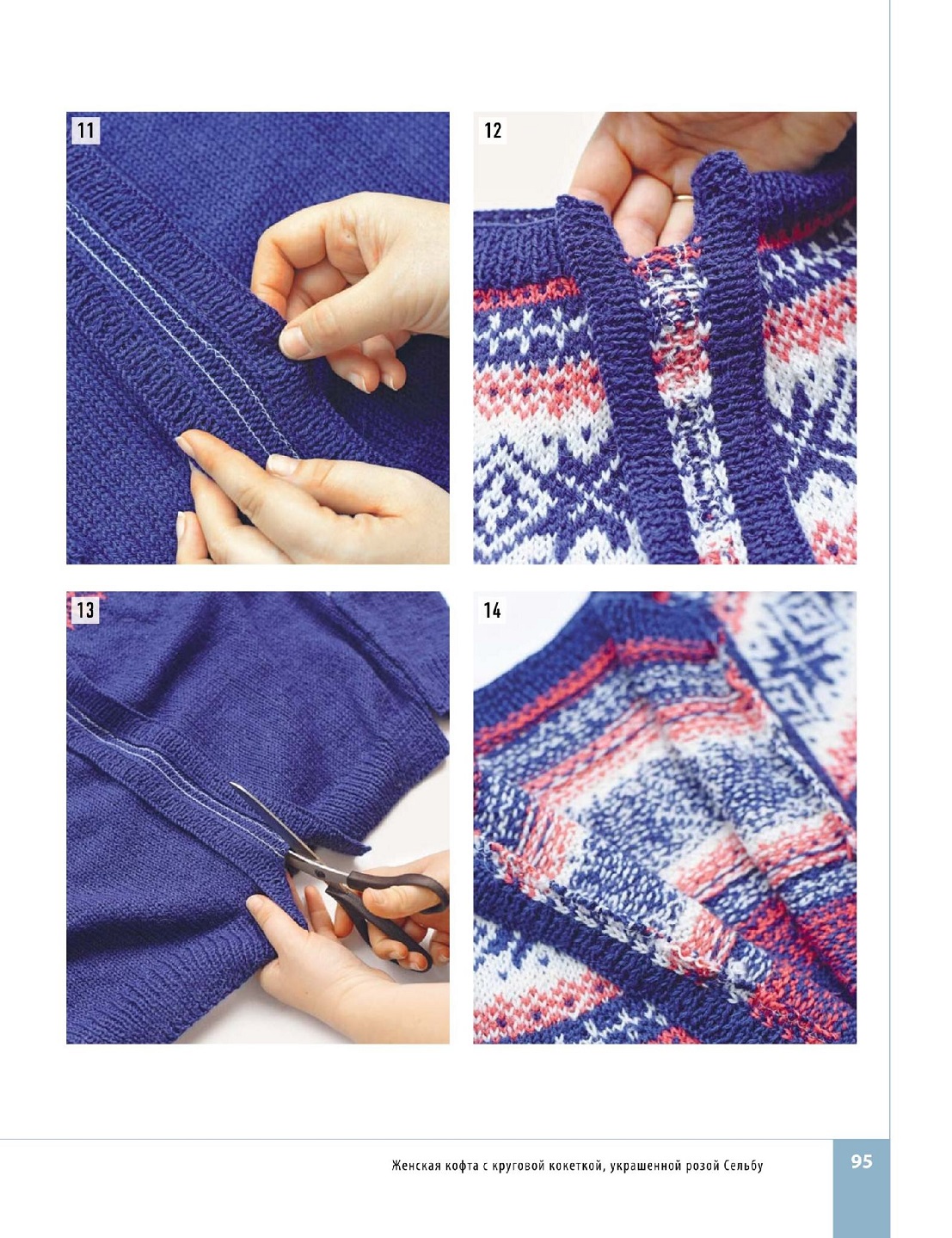 11

12

13

14

Женская кофта с круговой кокеткой, украшенной розой Сельбу

95