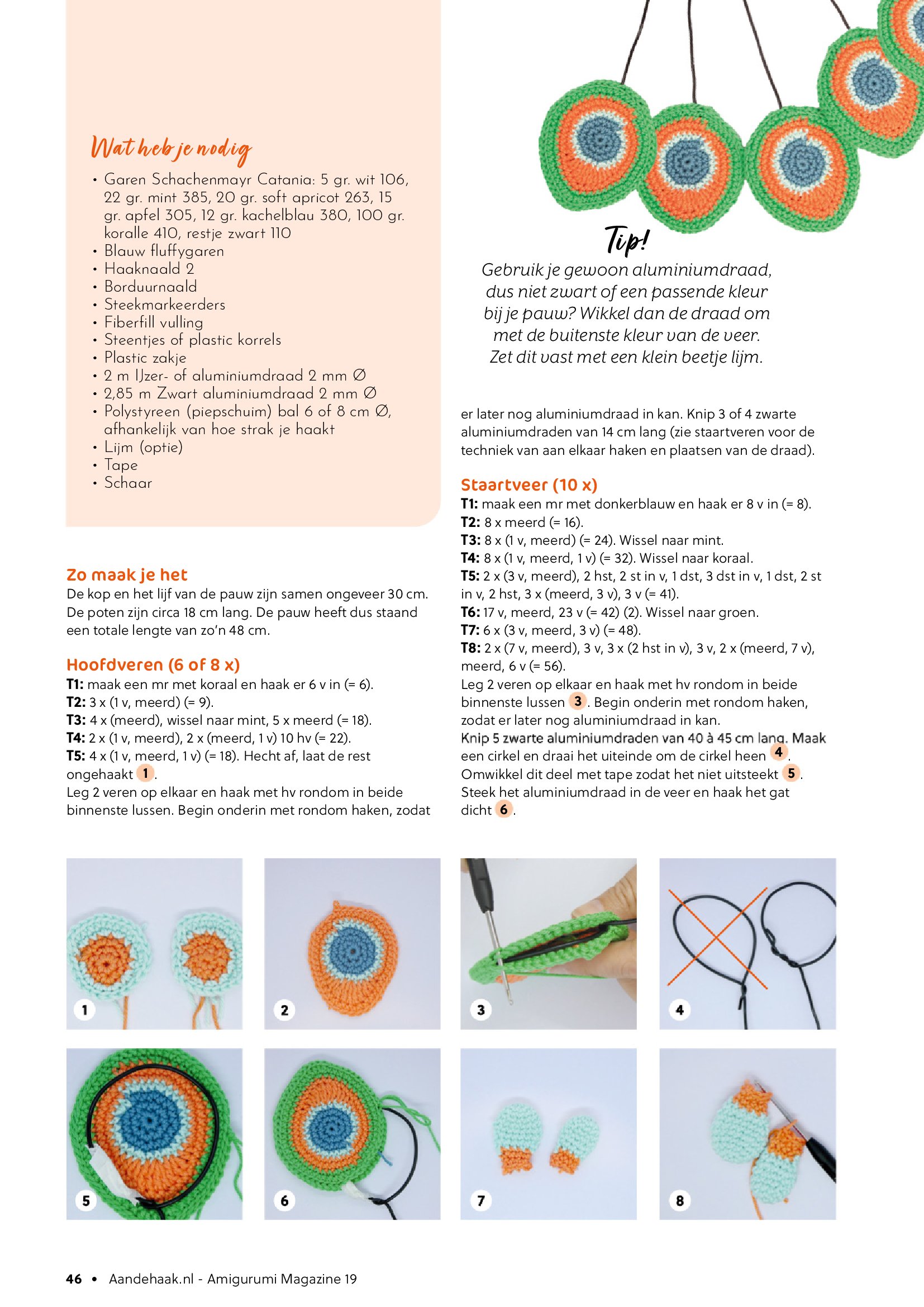 Wat heb je nodig
• Garen Schachenmayr Catania: 5 gr. wit 106, 22 gr. mint 385, 20 gr. soft apricot 263, 15 gr. apfel 305, 12 gr. kachelblau 380, 100 gr. koralle 410, restje zwart 110
• Blauw fluffygaren
• Haaknaald 2
• Borduurnaald
• Steekmarkeerders
• Fiberfill vulling
• Steentjes of plastic korrels
• Plastic zakje
• 2 m IJzer- of aluminiumdraad 2 mm Ø
• 2,85 m Zwart aluminiumdraad 2 mm Ø
• Polystyreen (piepschuim) bal 6 of 8 cm Ø, afhankelijk van hoe strak je haakt
• Lijm (optie)
• Tape
• Schaar

Zo maak je het
De kop en het lijf van de pauw zijn samen ongeveer 30 cm. De poten zijn circa 18 cm lang. De pauw heeft dus staand een totale lengte van zo'n 48 cm.

Hoofdveren (6 of 8 x)
T1: maak een mr met koraal en haak er 6 v in (= 6).
T2: 3 x (1 v, meerd) (= 9).
T3: 4 x (meerd), wissel naar mint, 5 x meerd (= 18).
T4: 2 x (1 v, meerd), 2 x (meerd, 1 v) 10 hv (= 22).
T5: 4 x (1 v, meerd, 1 v) (= 18). Hecht af, laat de rest ongehaakt 1.
Leg 2 veren op elkaar en haak met hv rondom in beide binnenste lussen. Begin onderin met rondom haken, zodat

Tip!
Gebruik je gewoon aluminiumdraad, dus niet zwart of een passende kleur bij je pauw? Wikkel dan de draad om met de buitenste kleur van de veer. Zet dit vast met een klein beetje lijm.

er later nog aluminiumdraad in kan. Knip 3 of 4 zwarte aluminiumdraden van 14 cm lang (zie staartveren voor de techniek van aan elkaar haken en plaatsen van de draad).

Staartveer (10 x)
T1: maak een mr met donkerblauw en haak er 8 v in (= 8).
T2: 8 x meerd (= 16).
T3: 8 x (1 v, meerd) (= 24). Wissel naar mint.
T4: 8 x (1 v, meerd, 1 v) (= 32). Wissel naar koraal.
T5: 2 x (3 v, meerd), 2 hst, 2 st in v, 1 dst, 3 dst in v, 1 dst, 2 st in v, 2 hst, 3 x (meerd, 3 v), 3 v (= 41).
T6: 17 v, meerd, 23 v (= 42) (2). Wissel naar groen.
T7: 6 x (3 v, meerd, 3 v) (= 48).
T8: 2 x (7 v, meerd), 3 v, 3 x (2 hst in v), 3 v, 2 x (meerd, 7 v), meerd, 6 v (= 56).
Leg 2 veren op elkaar en haak met hv rondom in beide binnenste lussen 3. Begin onderin met rondom haken, zodat er later nog aluminiumdraad in kan.
Knip 5 zwarte aluminiumdraden van 40 à 45 cm lang. Maak een cirkel en draai het uiteinde om de cirkel heen 4. Omwikkel dit deel met tape zodat het niet uitsteekt 5. Steek het aluminiumdraad in de veer en haak het gat dicht 6.

1 2 3 4
5 6 7 8

46 • Aandehaak.nl - Amigurumi Magazine 19