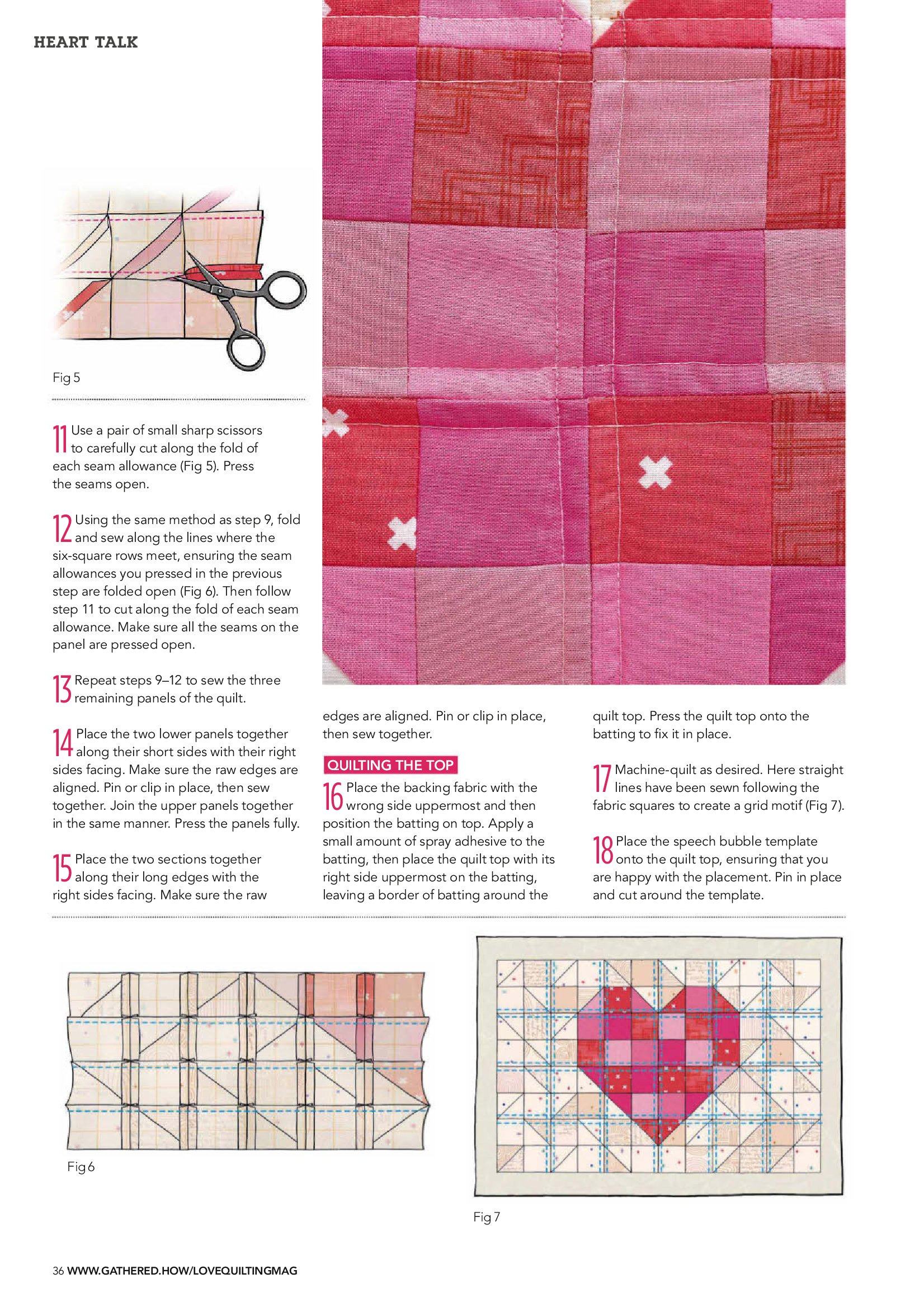 HEART TALK

Fig 5

11 Use a pair of small sharp scissors to carefully cut along the fold of each seam allowance (Fig 5). Press the seams open.

12 Using the same method as step 9, fold and sew along the lines where the six-square rows meet, ensuring the seam allowances you pressed in the previous step are folded open (Fig 6). Then follow step 11 to cut along the fold of each seam allowance. Make sure all the seams on the panel are pressed open.

13 Repeat steps 9–12 to sew the three remaining panels of the quilt.

14 Place the two lower panels together along their short sides with their right sides facing. Make sure the raw edges are aligned. Pin or clip in place, then sew together. Join the upper panels together in the same manner. Press the panels fully.

15 Place the two sections together along their long edges with the right sides facing. Make sure the raw edges are aligned. Pin or clip in place, then sew together.

QUILTING THE TOP

16 Place the backing fabric with the wrong side uppermost and then position the batting on top. Apply a small amount of spray adhesive to the batting, then place the quilt top with its right side uppermost on the batting, leaving a border of batting around the quilt top. Press the quilt top onto the batting to fix it in place.

17 Machine-quilt as desired. Here straight lines have been sewn following the fabric squares to create a grid motif (Fig 7).

18 Place the speech bubble template onto the quilt top, ensuring that you are happy with the placement. Pin in place and cut around the template.

Fig 6

Fig 7

36 WWW.GATHERED.HOW/LOVEQUILTINGMAG