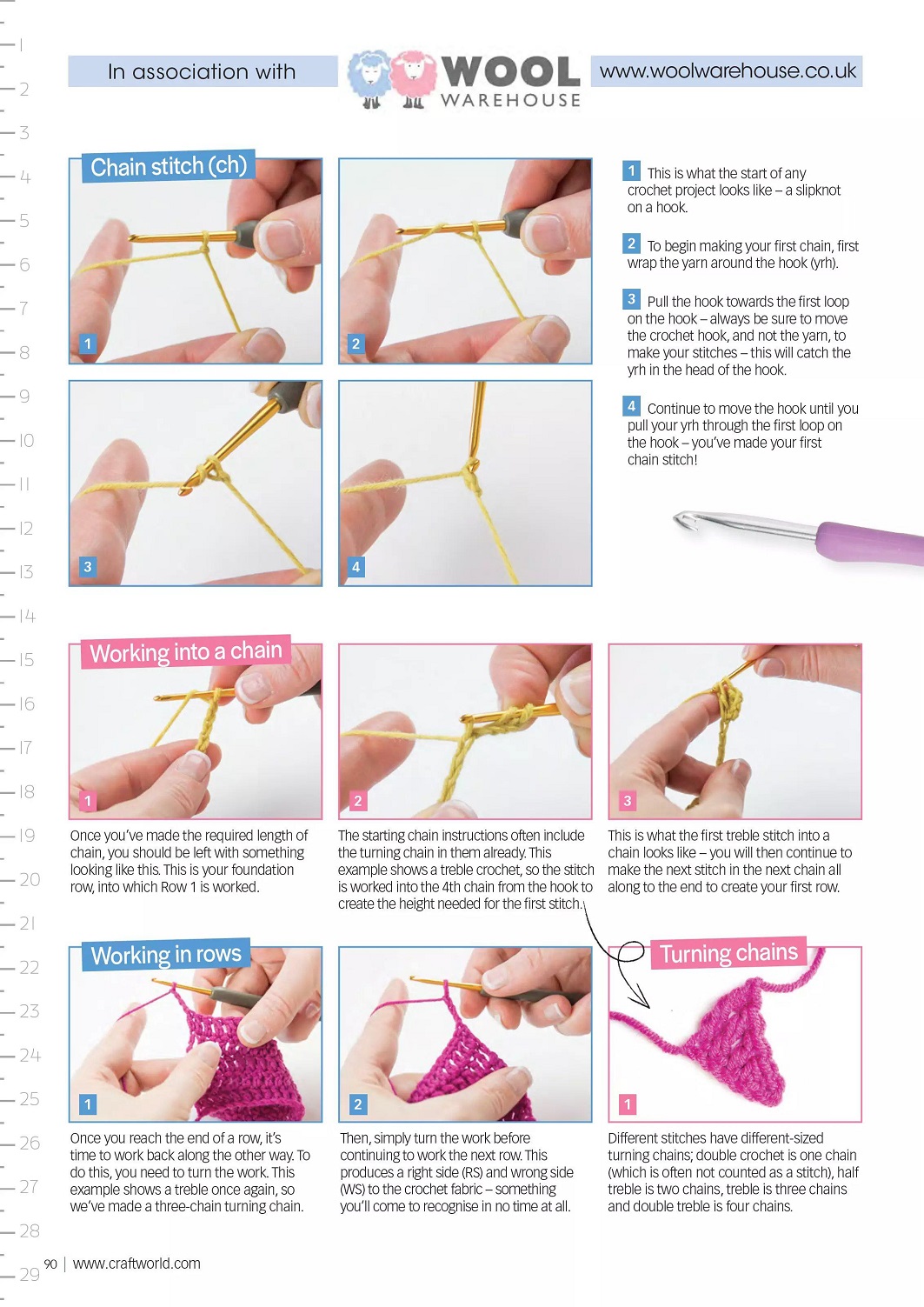 1
2
3
4
5
6
7
8
9
10
11
12
13
14
15
16
17
18
19
20
21
22
23
24
25
26
27
28
29

In association with WOOL WAREHOUSE www.woolwarehouse.co.uk

Chain stitch (ch)

1 2 3 4

1 This is what the start of any crochet project looks like – a slipknot on a hook.

2 To begin making your first chain, first wrap the yarn around the hook (yrh).

3 Pull the hook towards the first loop on the hook – always be sure to move the crochet hook, and not the yarn, to make your stitches – this will catch the yrh in the head of the hook.

4 Continue to move the hook until you pull your yrh through the first loop on the hook – you've made your first chain stitch!

Working into a chain

1

Once you've made the required length of chain, you should be left with something looking like this. This is your foundation row, into which Row 1 is worked.

2

The starting chain instructions often include the turning chain in them already. This example shows a treble crochet, so the stitch is worked into the 4th chain from the hook to create the height needed for the first stitch.

3

This is what the first treble stitch into a chain looks like – you will then continue to make the next stitch in the next chain all along to the end to create your first row.

Working in rows

1

Once you reach the end of a row, it's time to work back along the other way. To do this, you need to turn the work. This example shows a treble once again, so we've made a three-chain turning chain.

2

Then, simply turn the work before continuing to work the next row. This produces a right side (RS) and wrong side (WS) to the crochet fabric – something you'll come to recognise in no time at all.

Turning chains

1

Different stitches have different-sized turning chains; double crochet is one chain (which is often not counted as a stitch), half treble is two chains, treble is three chains and double treble is four chains.

90 | www.craftworld.com