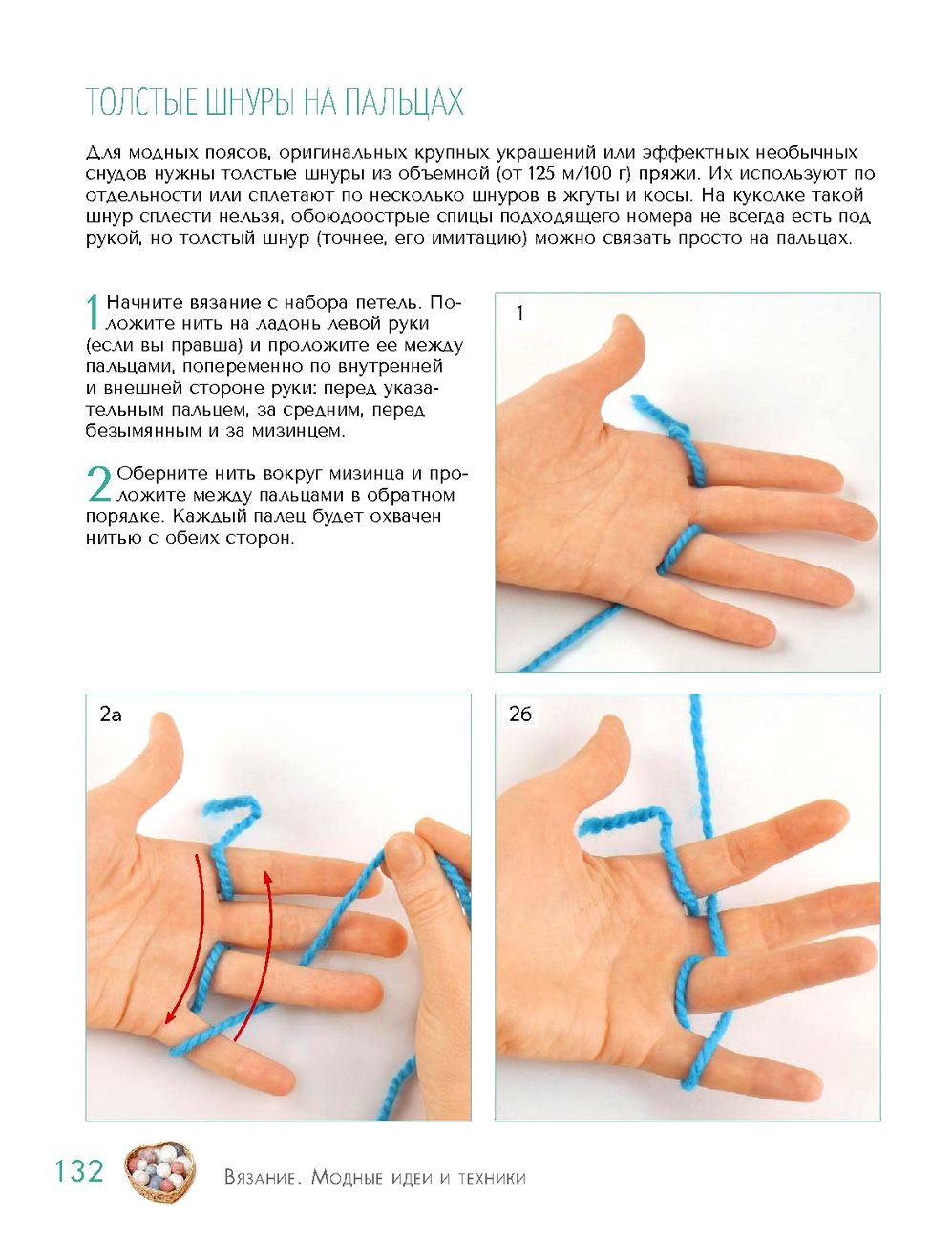 ТОЛСТЫЕ ШНУРЫ НА ПАЛЬЦАХ

Для модных поясов, оригинальных крупных украшений или эффектных необычных снудов нужны толстые шнуры из объемной (от 125 м/100 г) пряжи. Их используют по отдельности или сплетают по несколько шнуров в жгуты и косы. На куколке такой шнур сплести нельзя, обоюдоострые спицы подходящего номера не всегда есть под рукой, но толстый шнур (точнее, его имитацию) можно связать просто на пальцах.

1 Начните вязание с набора петель. Положите нить на ладонь левой руки (если вы правша) и проложите ее между пальцами, попеременно по внутренней и внешней стороне руки: перед указательным пальцем, за средним, перед безымянным и за мизинцем.

2 Оберните нить вокруг мизинца и проложите между пальцами в обратном порядке. Каждый палец будет охвачен нитью с обеих сторон.

1

2а

2б

132 Вязание. Модные идеи и техники