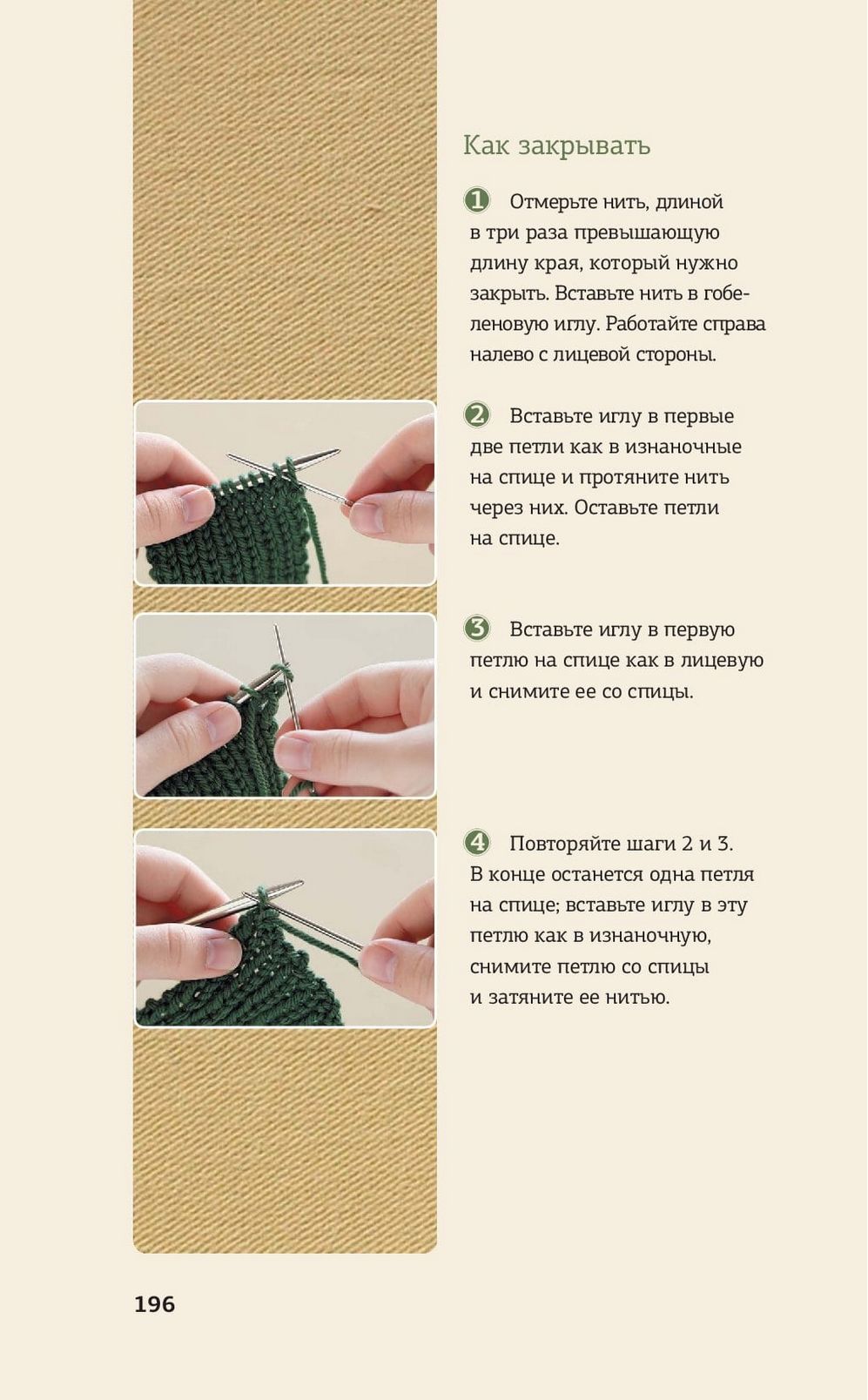 Как закрывать

1 Отмерьте нить, длиной в три раза превышающую длину края, который нужно закрыть. Вставьте нить в гобеленовую иглу. Работайте справа налево с лицевой стороны.

2 Вставьте иглу в первые две петли как в изнаночные на спице и протяните нить через них. Оставьте петли на спице.

3 Вставьте иглу в первую петлю на спице как в лицевую и снимите ее со спицы.

4 Повторяйте шаги 2 и 3. В конце останется одна петля на спице; вставьте иглу в эту петлю как в изнаночную, снимите петлю со спицы и затяните ее нитью.

196