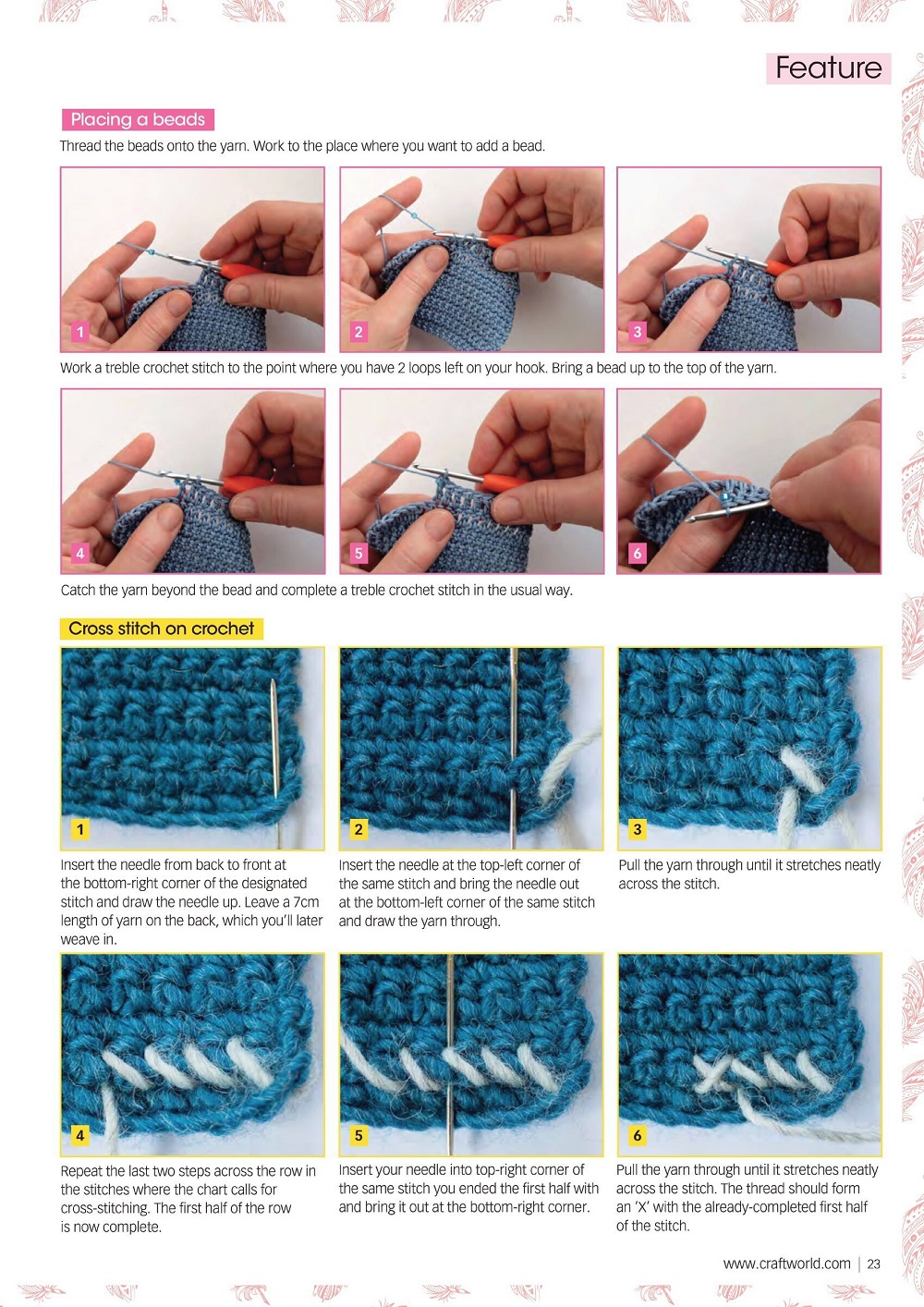 Feature

Placing a beads

Thread the beads onto the yarn. Work to the place where you want to add a bead.

1

2

3

Work a treble crochet stitch to the point where you have 2 loops left on your hook. Bring a bead up to the top of the yarn.

4

5

6

Catch the yarn beyond the bead and complete a treble crochet stitch in the usual way.

Cross stitch on crochet

1

Insert the needle from back to front at the bottom-right corner of the designated stitch and draw the needle up. Leave a 7cm length of yarn on the back, which you'll later weave in.

2

Insert the needle at the top-left corner of the same stitch and bring the needle out at the bottom-left corner of the same stitch and draw the yarn through.

3

Pull the yarn through until it stretches neatly across the stitch.

4

Repeat the last two steps across the row in the stitches where the chart calls for cross-stitching. The first half of the row is now complete.

5

Insert your needle into top-right corner of the same stitch you ended the first half with and bring it out at the bottom-right corner.

6

Pull the yarn through until it stretches neatly across the stitch. The thread should form an 'X' with the already-completed first half of the stitch.

www.craftworld.com | 23